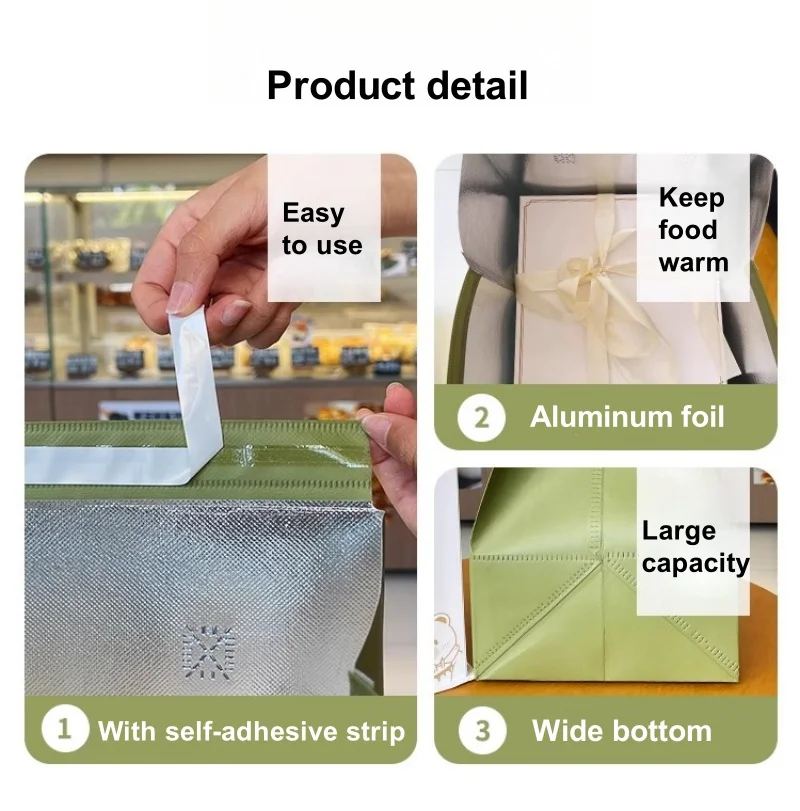 Product detail

Easy to use

1 With self-adhesive strip

Keep food warm

2 Aluminum foil

Large capacity

3 Wide bottom