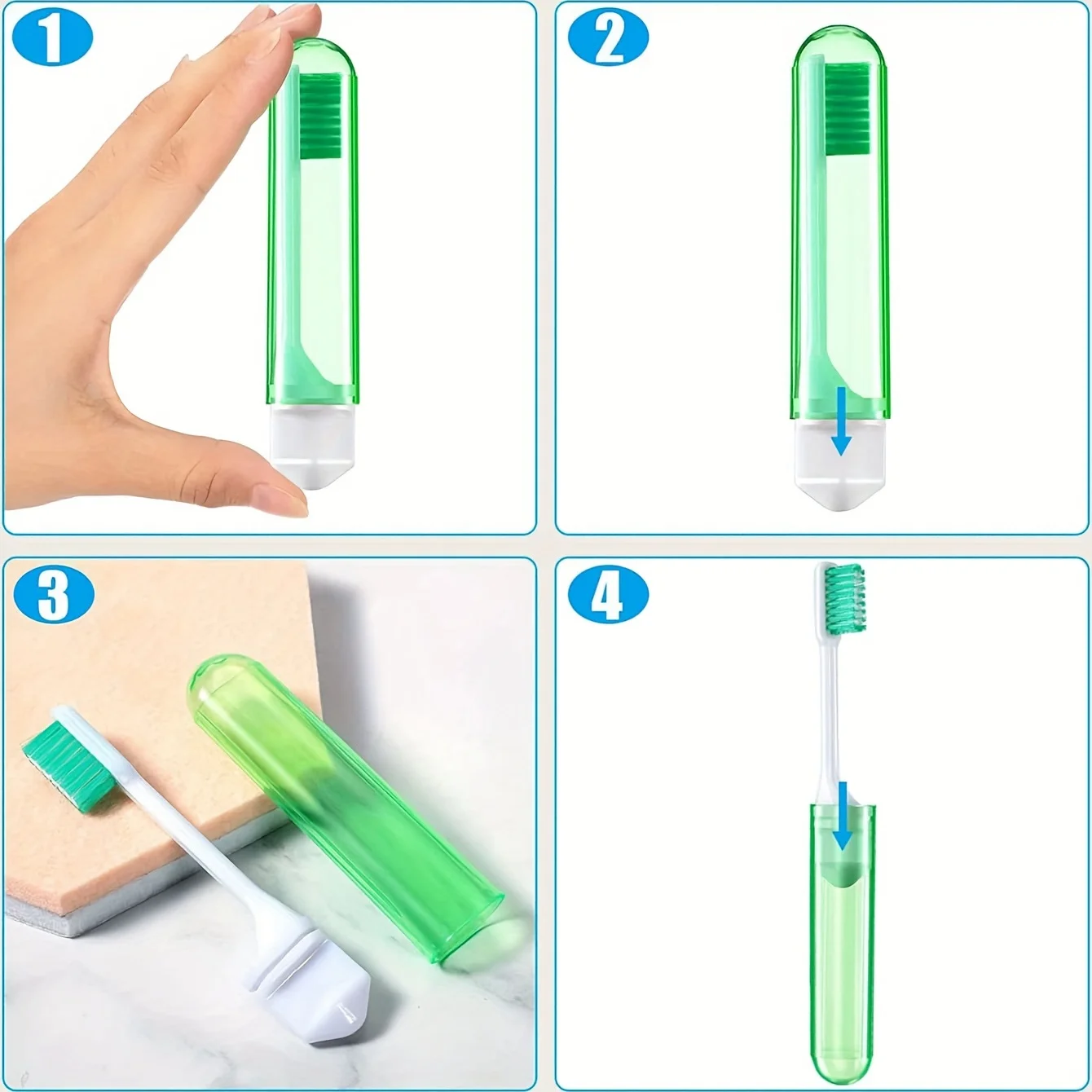 1

2

3

4