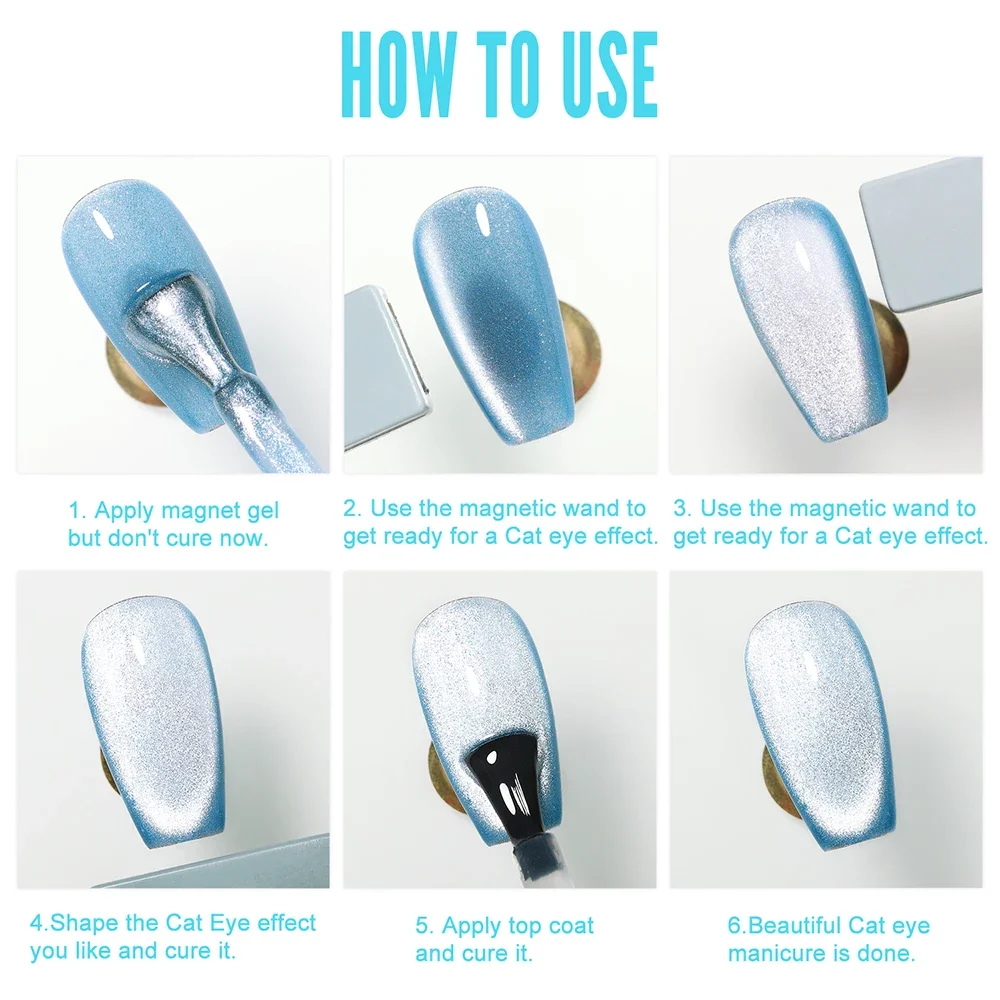 HOW TO USE

1. Apply magnet gel but don't cure now.

2. Use the magnetic wand to get ready for a Cat eye effect.

3. Use the magnetic wand to get ready for a Cat eye effect.

4.Shape the Cat Eye effect you like and cure it.

5. Apply top coat and cure it.

6.Beautiful Cat eye manicure is done.