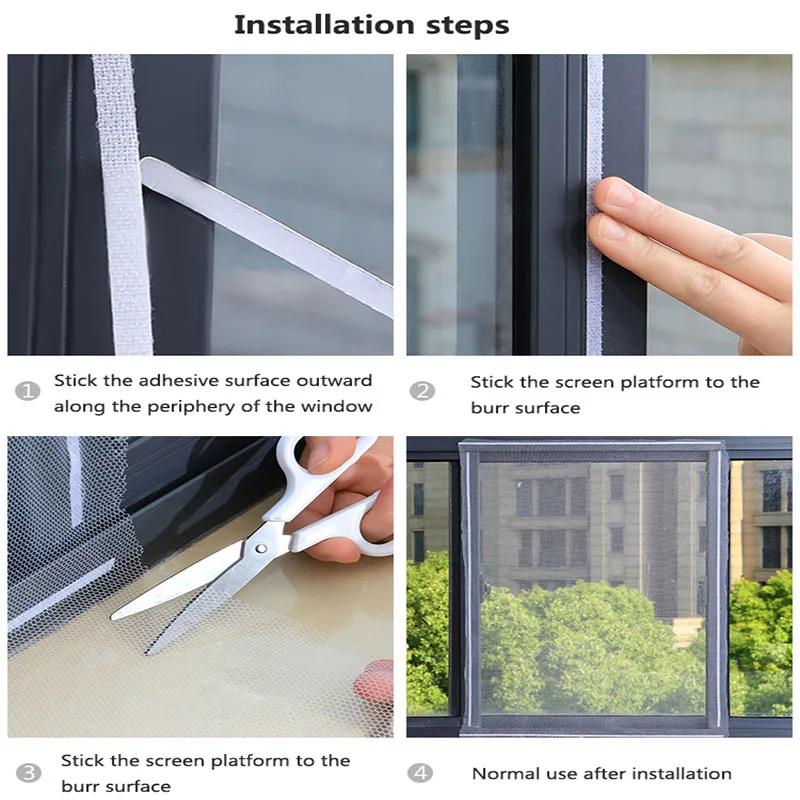 Installation steps

1 Stick the adhesive surface outward along the periphery of the window

2 Stick the screen platform to the burr surface

3 Stick the screen platform to the burr surface

4 Normal use after installation