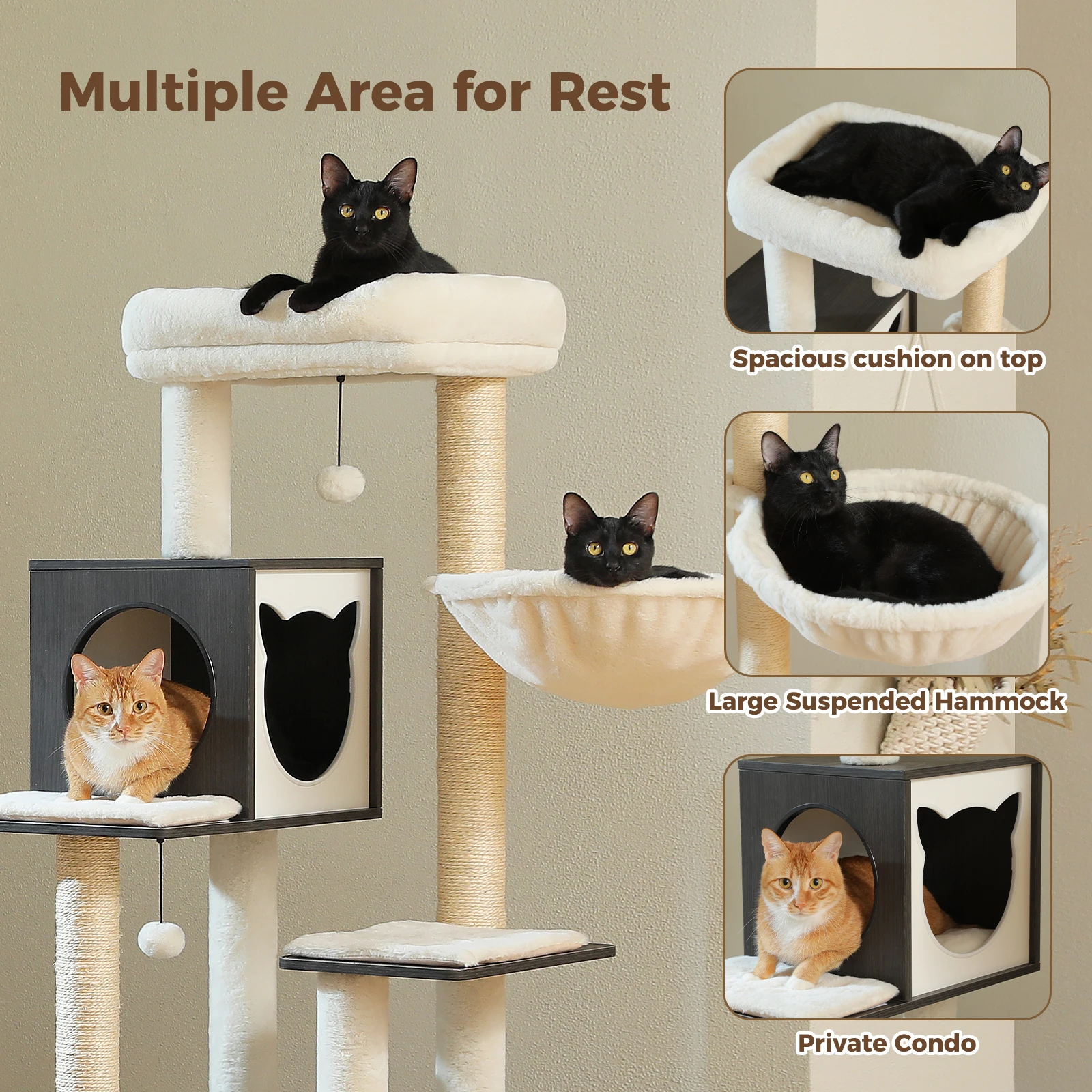 Multiple Area for Rest

Spacious cushion on top

Large Suspended Hammock

Private Condo