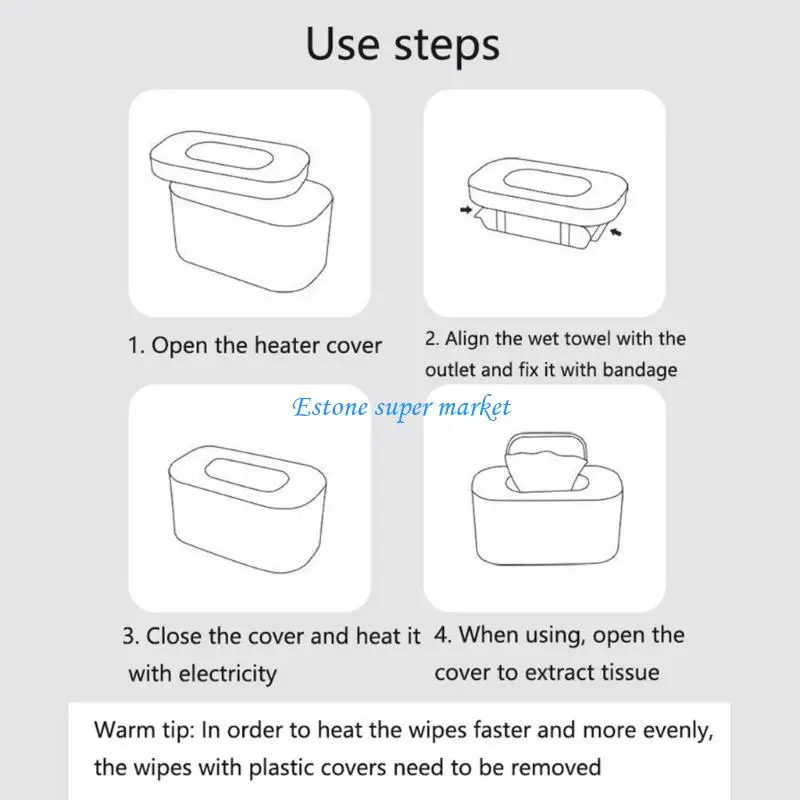 Use steps

1. Open the heater cover

2. Align the wet towel with the outlet and fix it with bandage

Estone super market

3. Close the cover and heat it with electricity

4. When using, open the cover to extract tissue

Warm tip: In order to heat the wipes faster and more evenly, the wipes with plastic covers need to be removed