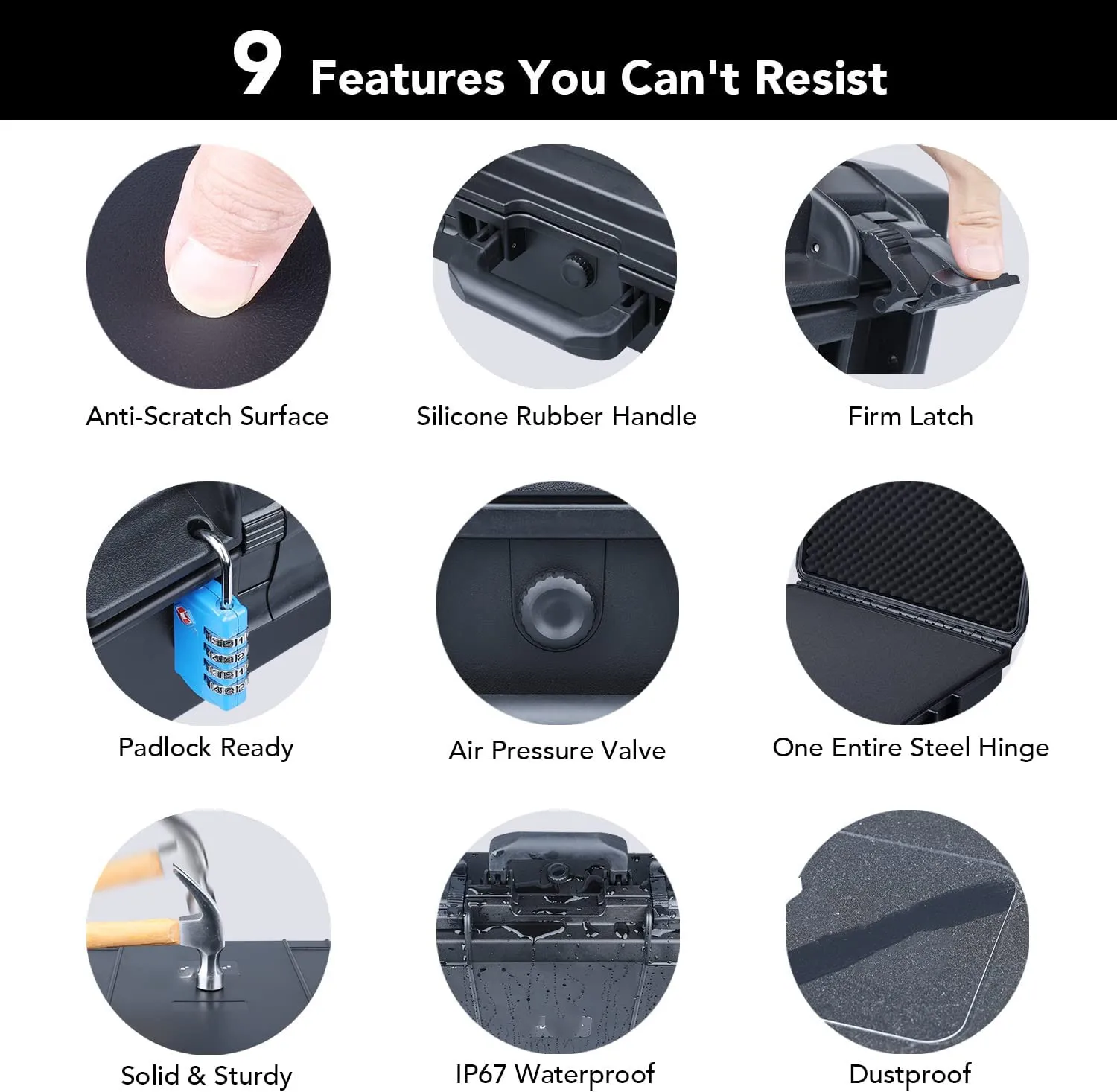 9 Features You Can't Resist

Anti-Scratch Surface

Silicone Rubber Handle

Firm Latch

Padlock Ready

Air Pressure Valve

One Entire Steel Hinge

Solid & Sturdy

IP67 Waterproof

Dustproof