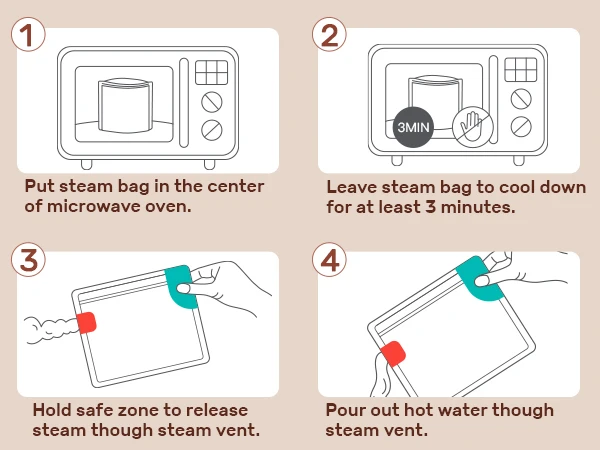 1

Put steam bag in the center of microwave oven.

2

3MIN

Leave steam bag to cool down for at least 3 minutes.

3

Hold safe zone to release steam though steam vent.

4

Pour out hot water though steam vent.