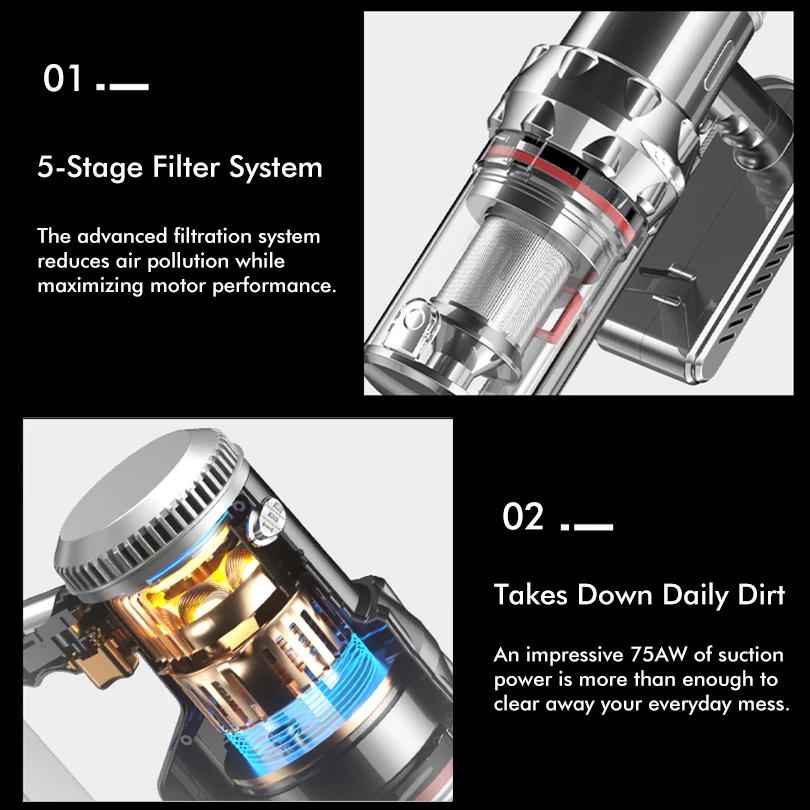 01 .—

5-Stage Filter System

The advanced filtration system reduces air pollution while maximizing motor performance.

02 .—

Takes Down Daily Dirt

An impressive 75AW of suction power is more than enough to clear away your everyday mess.