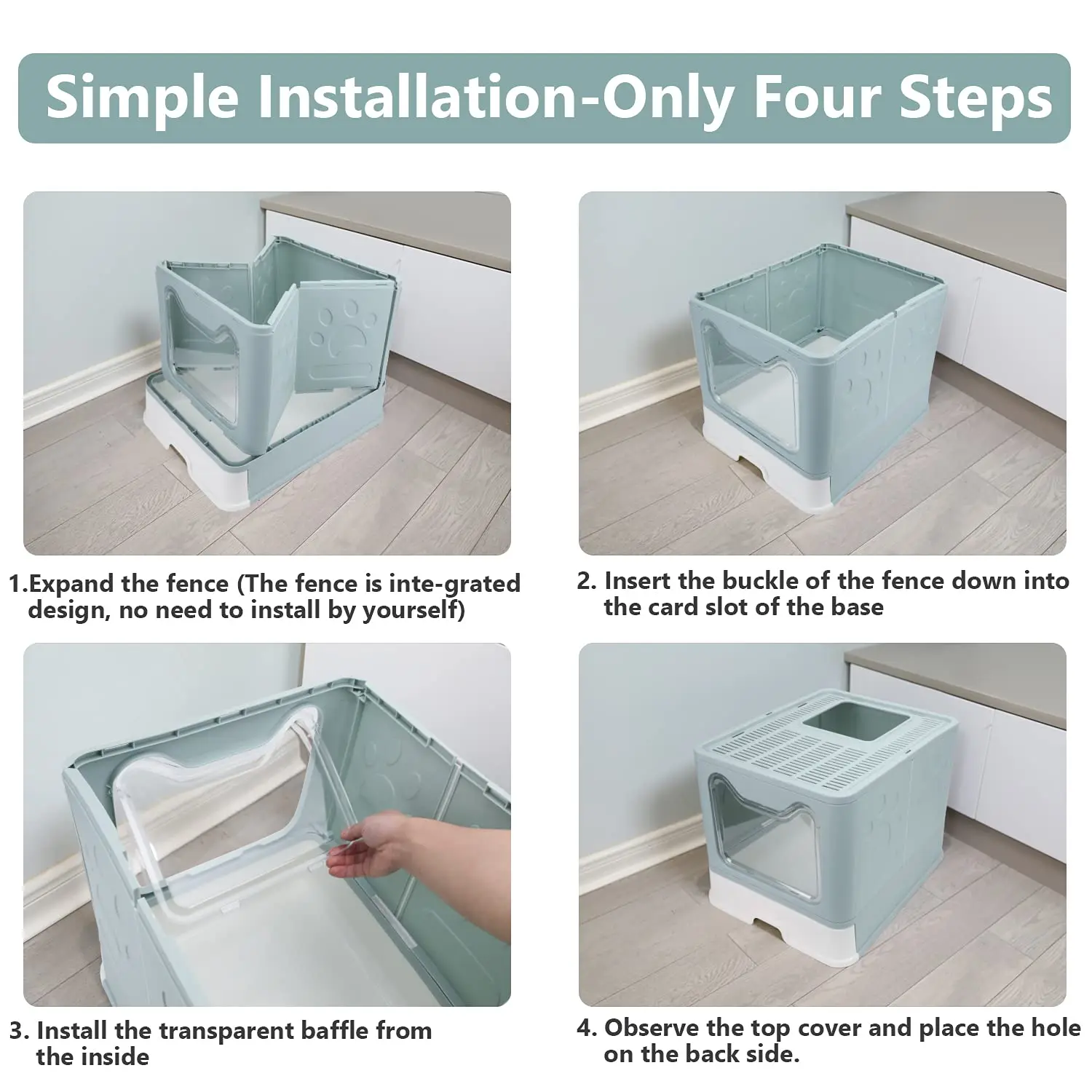 Simple Installation-Only Four Steps

1.Expand the fence (The fence is inte-grated design, no need to install by yourself)

2. Insert the buckle of the fence down into the card slot of the base

3. Install the transparent baffle from the inside

4. Observe the top cover and place the hole on the back side.