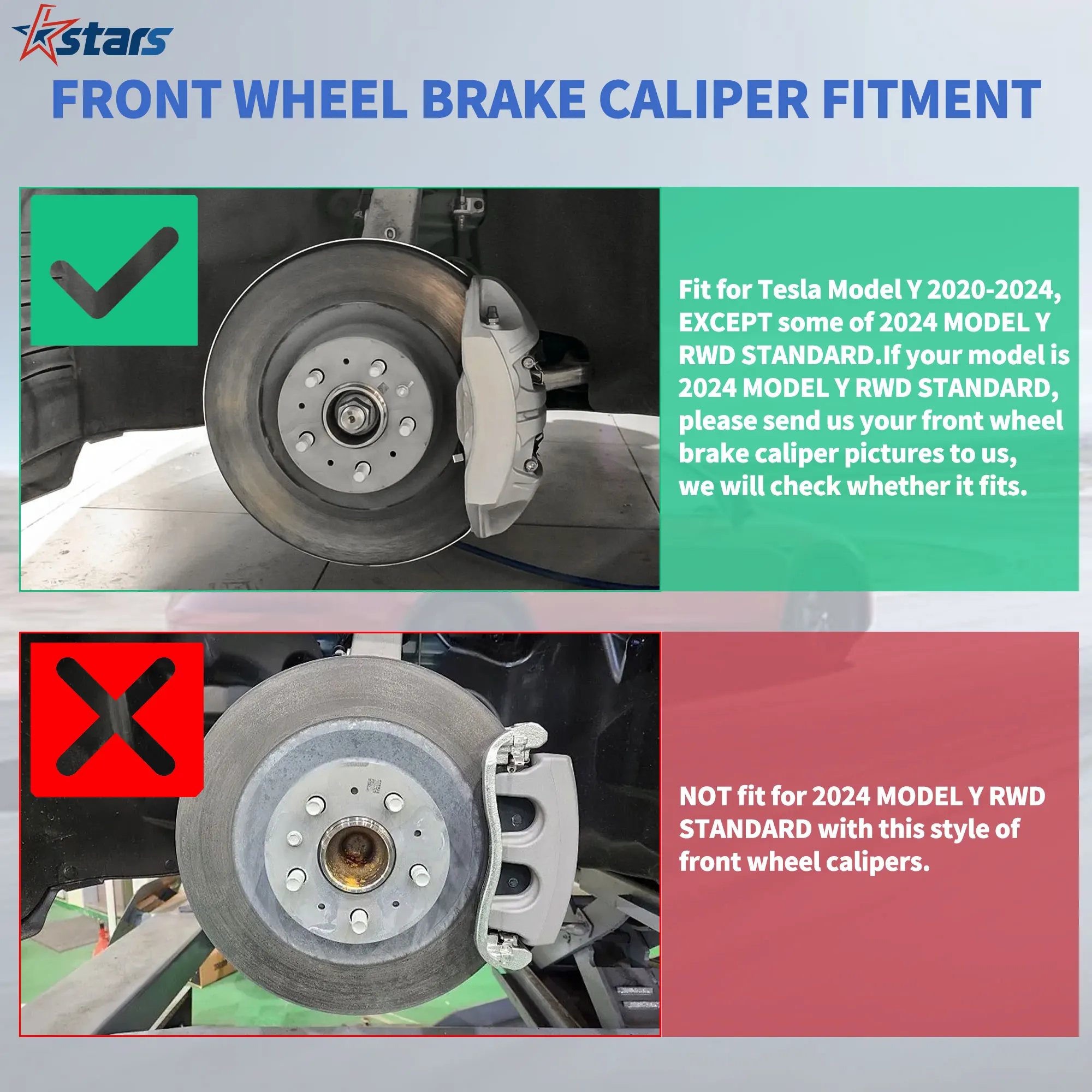 stars

FRONT WHEEL BRAKE CALIPER FITMENT

Fit for Tesla Model Y 2020-2024, EXCEPT some of 2024 MODEL Y RWD STANDARD.If your model is 2024 MODEL Y RWD STANDARD, please send us your front wheel brake caliper pictures to us, we will check whether it fits.

NOT fit for 2024 MODEL Y RWD STANDARD with this style of front wheel calipers.