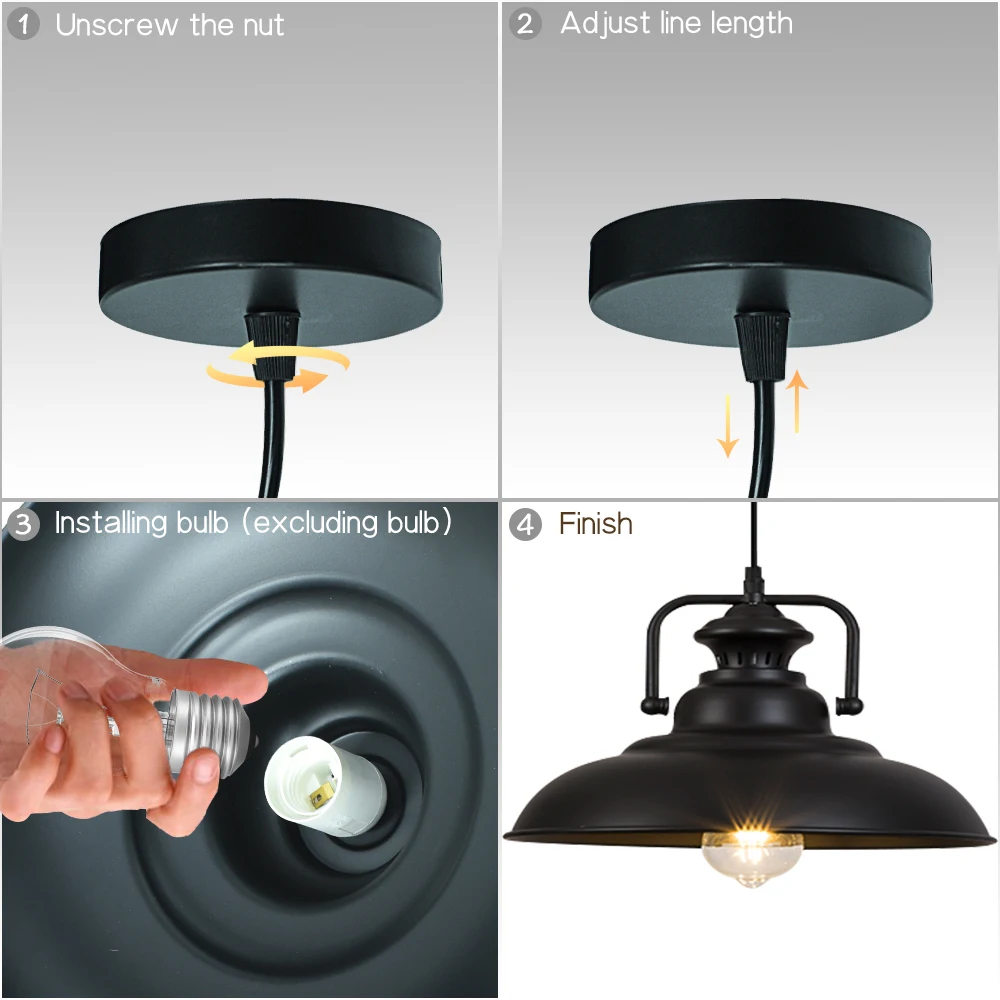 1 Unscrew the nut

2 Adjust line length

3 Installing bulb (excluding bulb)

4 Finish