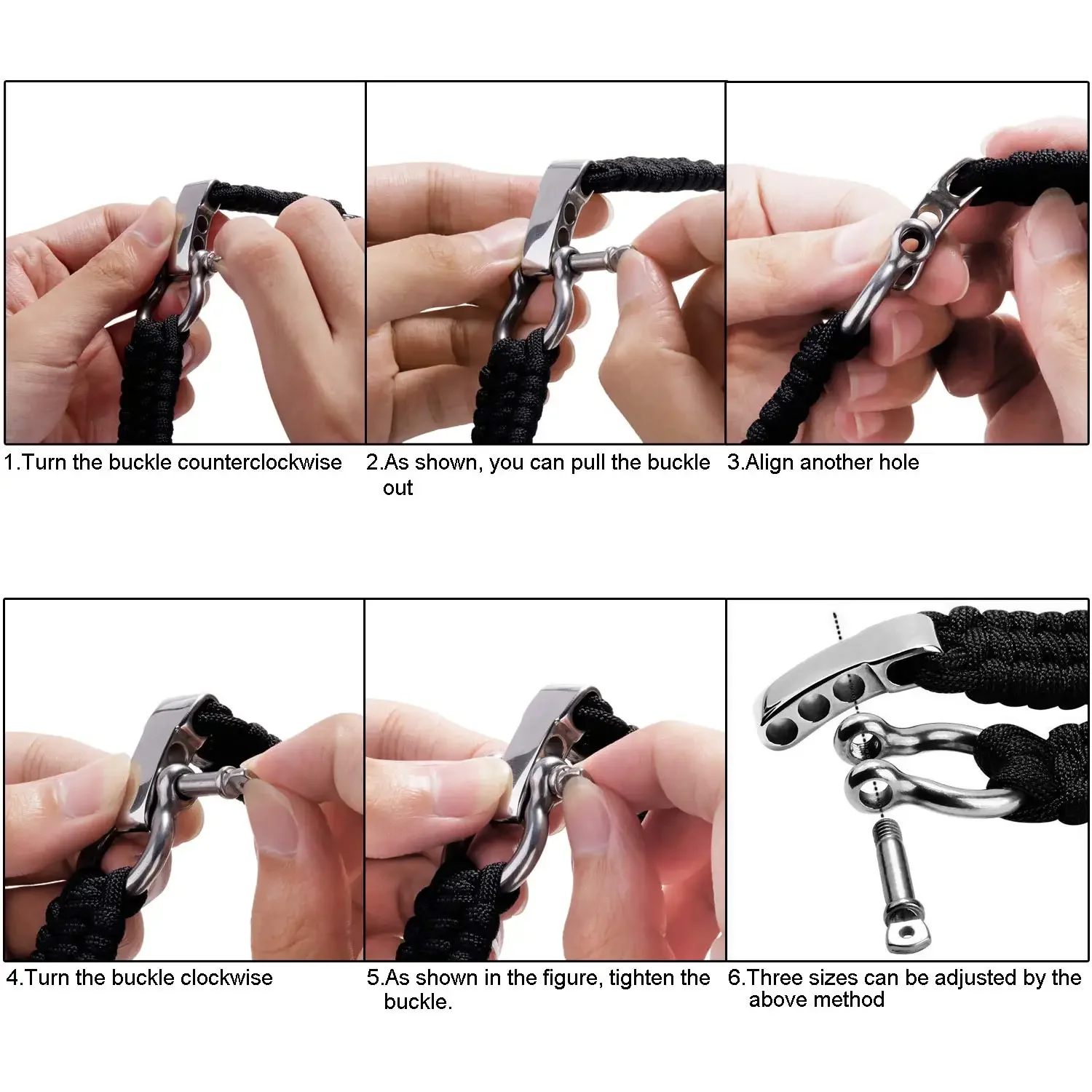 1.Turn the buckle counterclockwise

2.As shown, you can pull the buckle out

3.Align another hole

4.Turn the buckle clockwise

5.As shown in the figure, tighten the buckle.

6.Three sizes can be adjusted by the above method