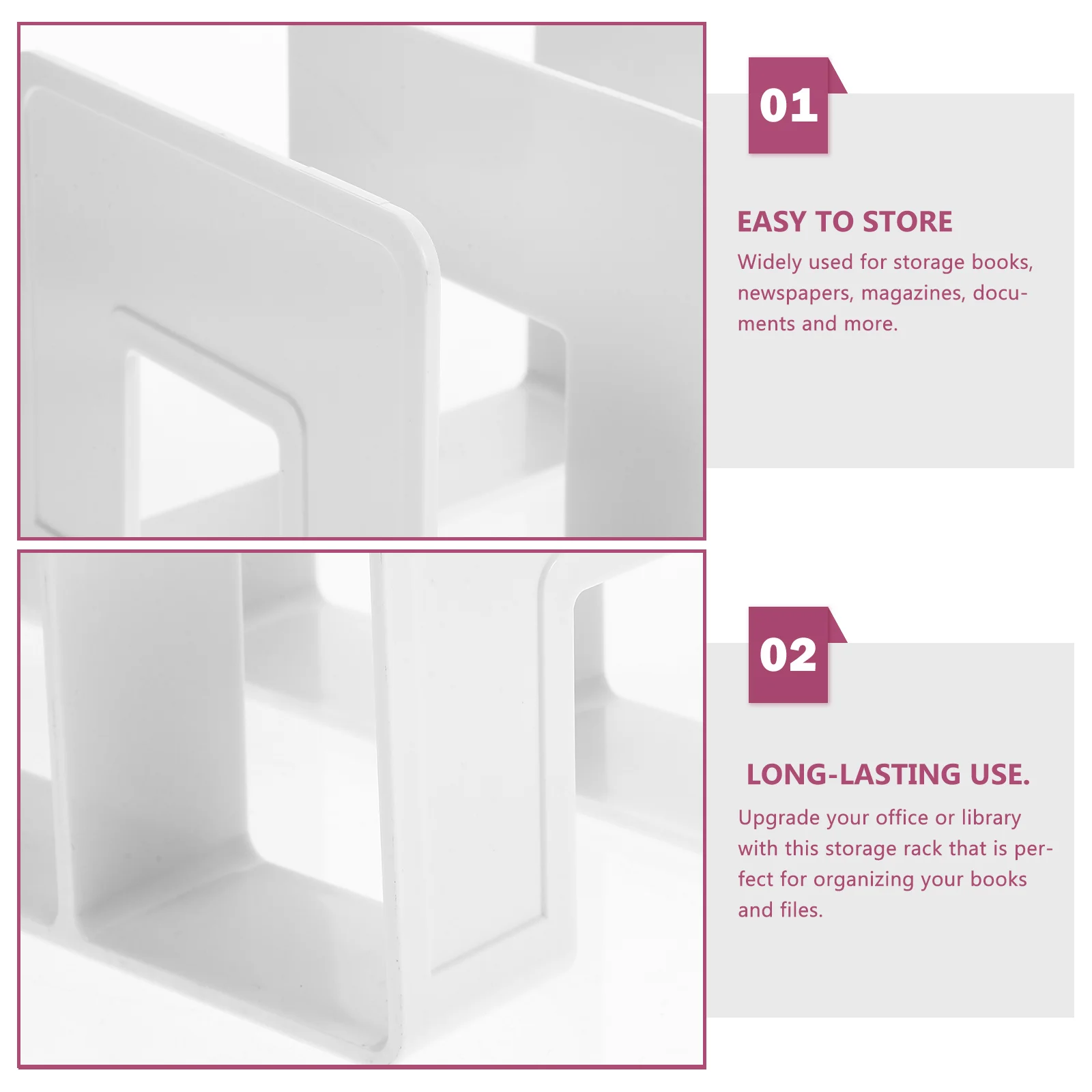 01

EASY TO STORE

Widely used for storage books, newspapers, magazines, documents and more.

02

LONG-LASTING USE.

Upgrade your office or library with this storage rack that is perfect for organizing your books and files.