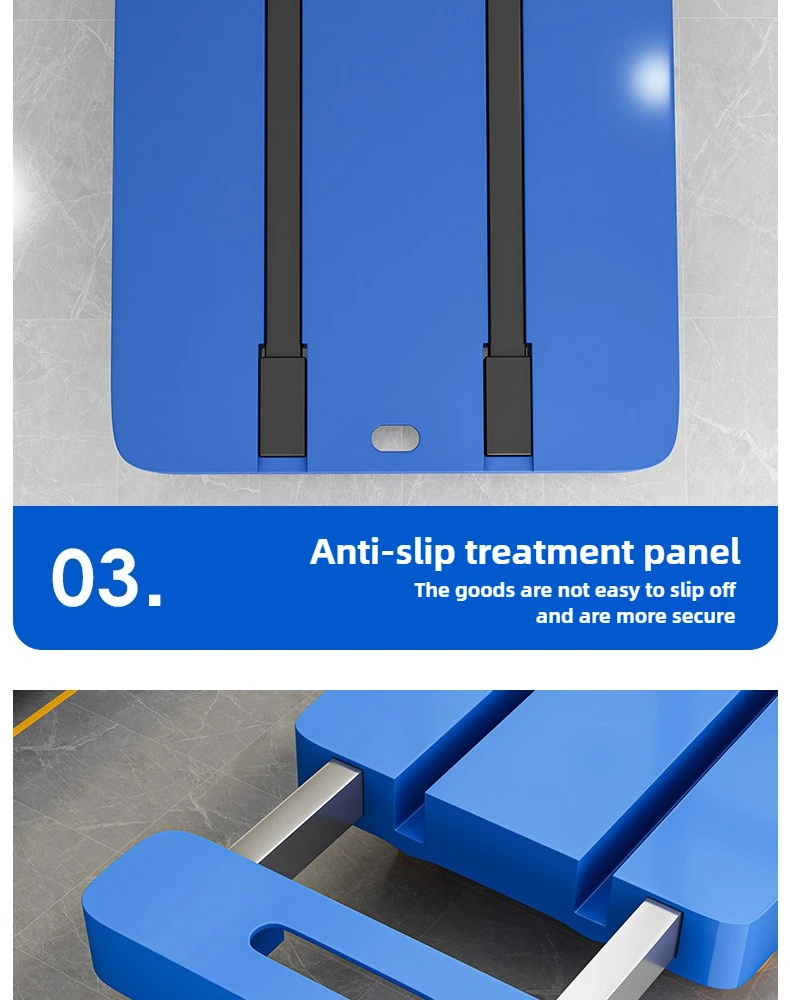 03.

Anti-slip treatment panel

The goods are not easy to slip off and are more secure