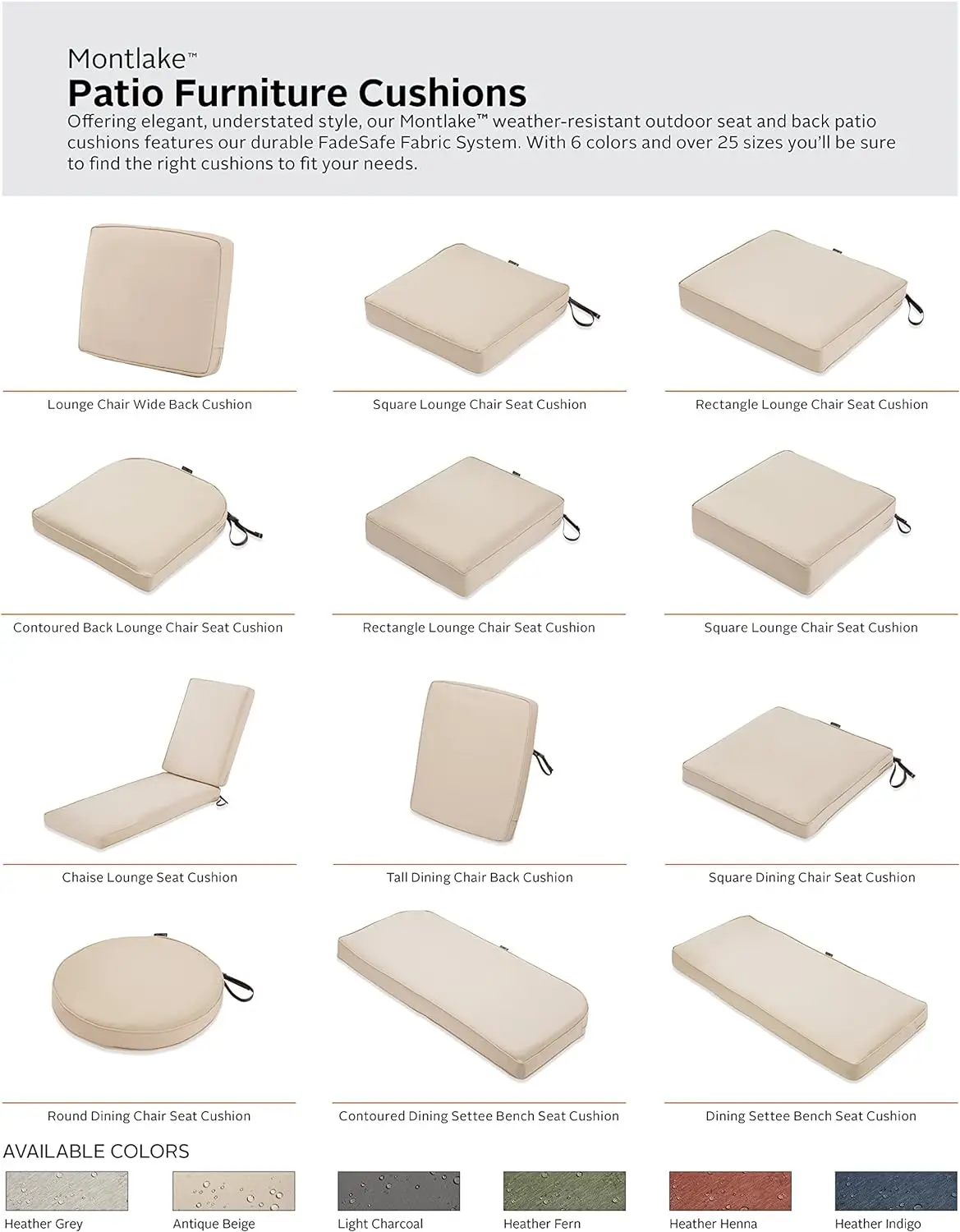 Montlake™

Patio Furniture Cushions

Offering elegant, understated style, our Montlake™ weather-resistant outdoor seat and back patio cushions features our durable FadeSafe Fabric System. With 6 colors and over 25 sizes you'll be sure to find the right cushions to fit your needs.

Lounge Chair Wide Back Cushion

Square Lounge Chair Seat Cushion

Rectangle Lounge Chair Seat Cushion

Contoured Back Lounge Chair Seat Cushion

Rectangle Lounge Chair Seat Cushion

Square Lounge Chair Seat Cushion

Chaise Lounge Seat Cushion

Tall Dining Chair Back Cushion

Square Dining Chair Seat Cushion

Round Dining Chair Seat Cushion

Contoured Dining Settee Bench Seat Cushion

Dining Settee Bench Seat Cushion

AVAILABLE COLORS

Heather Grey

Antique Beige

Light Charcoal

Heather Fern

Heather Henna

Heather Indigo