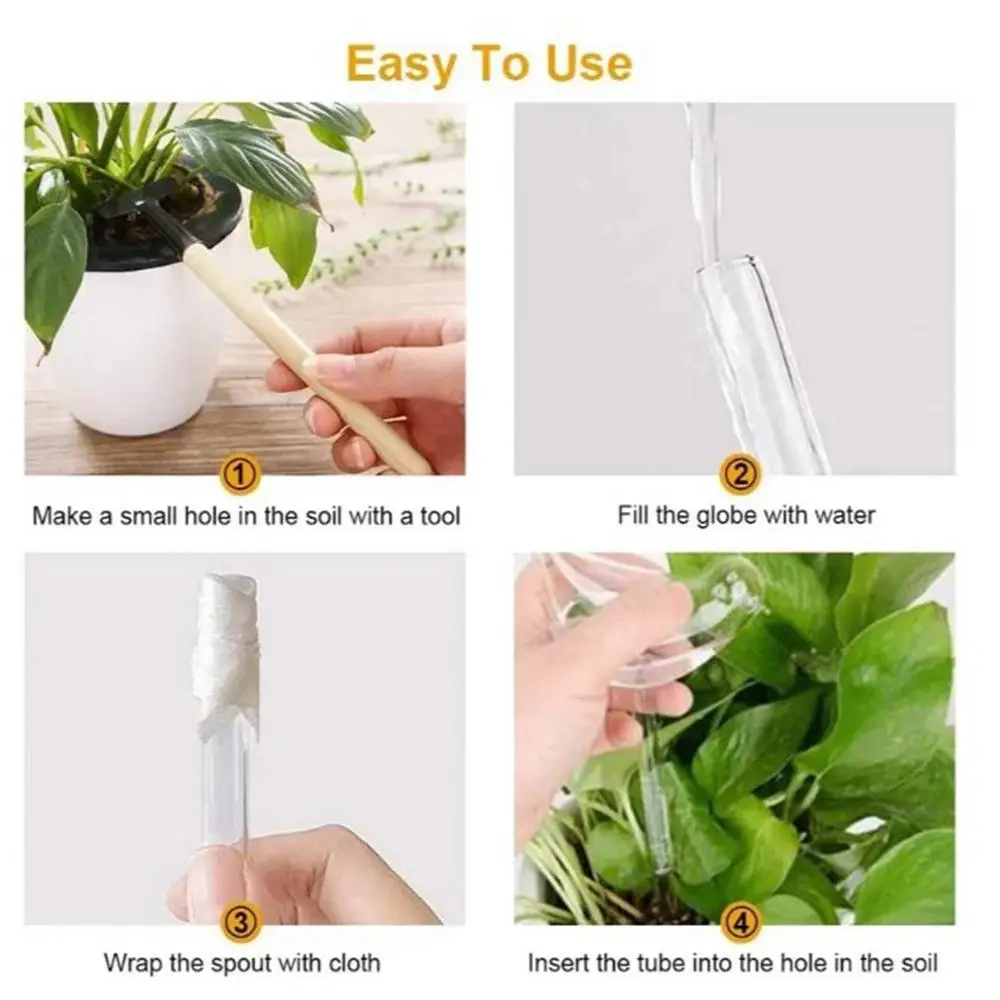 Easy To Use

①

Make a small hole in the soil with a tool

②

Fill the globe with water

③

Wrap the spout with cloth

④

Insert the tube into the hole in the soil