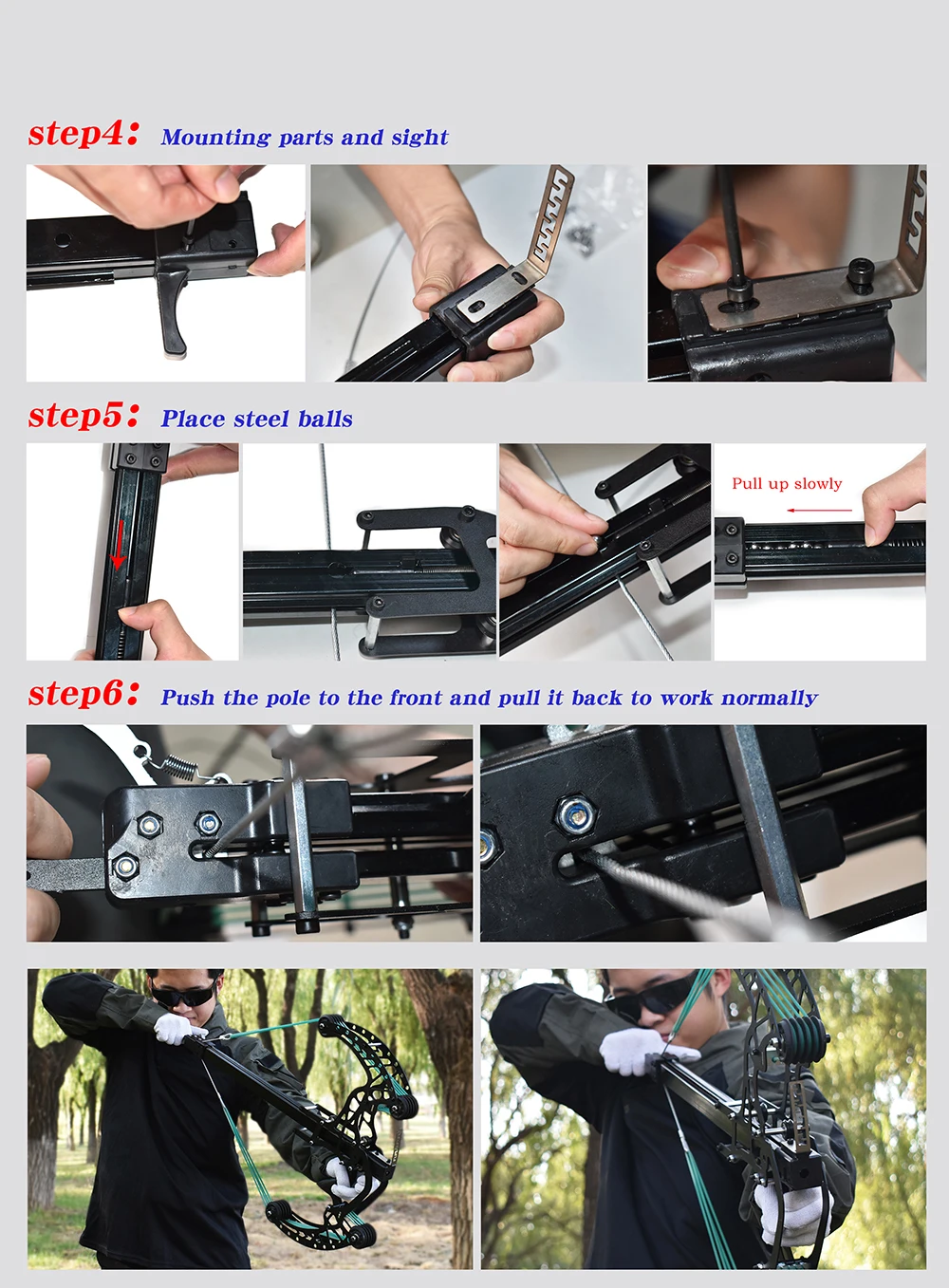 step4: Mounting parts and sight

step5: Place steel balls

Pull up slowly

step6: Push the pole to the front and pull it back to work normally