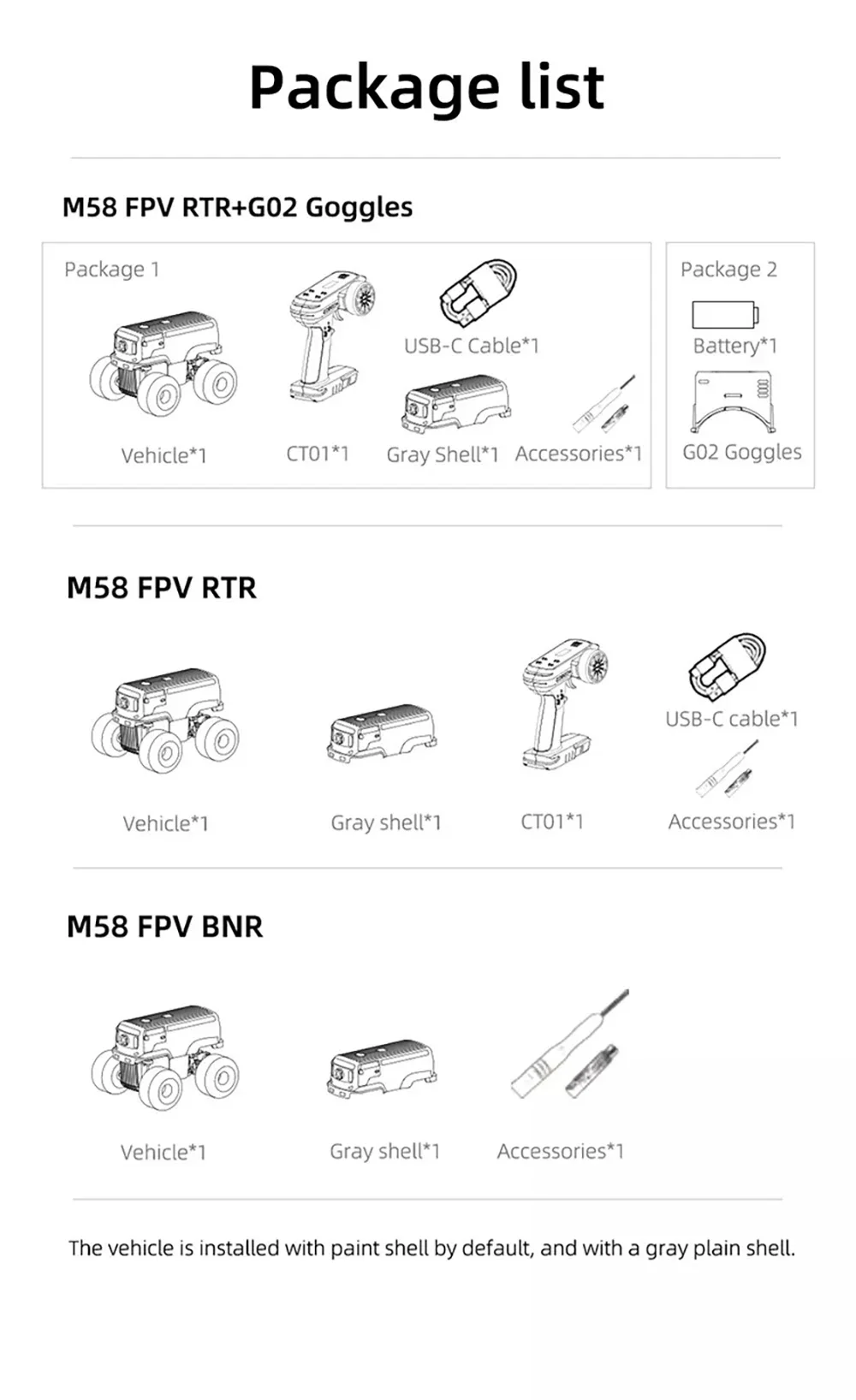 Package list

M58 FPV RTR+G02 Goggles

Package 1

Vehicle*1

CT01*1

USB-C Cable*1

Gray Shell*1

Accessories*1

Package 2

Battery*1

G02 Goggles

M58 FPV RTR

Vehicle*1

Gray shell*1

CT01*1

USB-C cable*1

Accessories*1

M58 FPV BNR

Vehicle*1

Gray shell*1

Accessories*1

The vehicle is installed with paint shell by default, and with a gray plain shell.