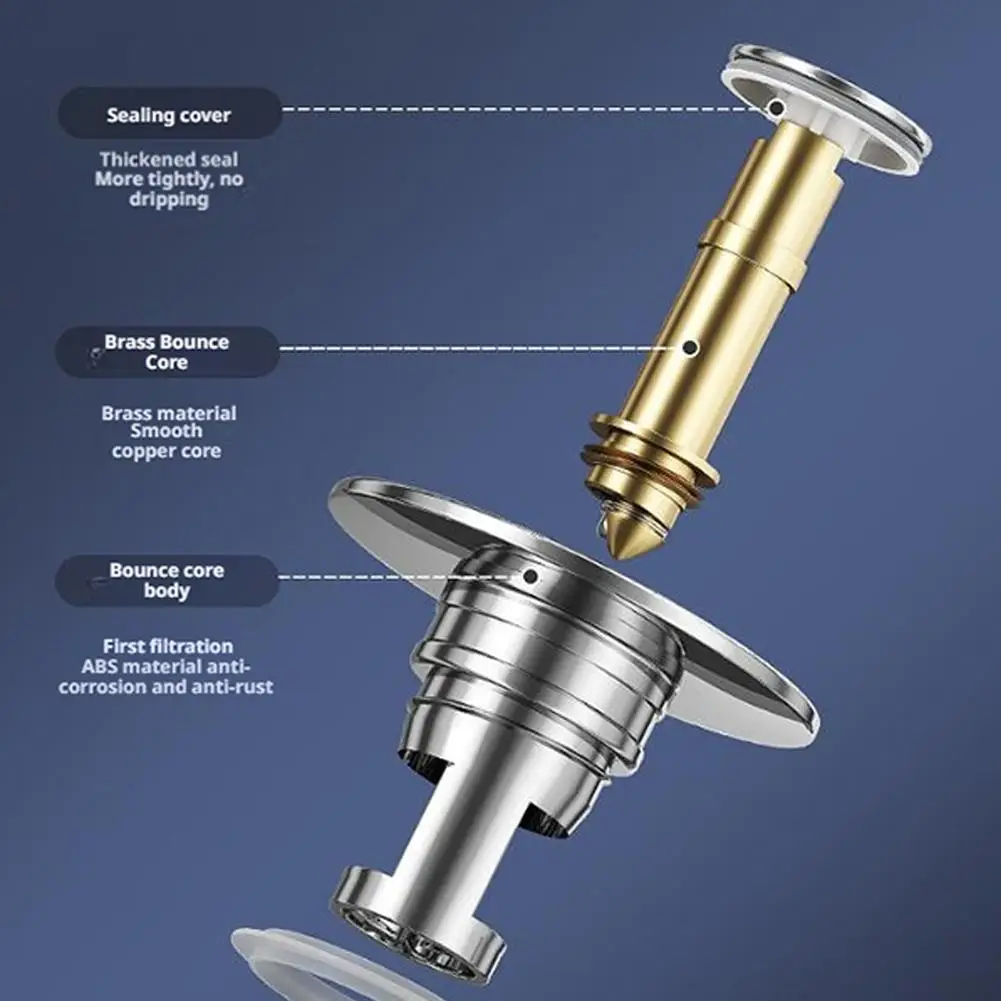 Sealing cover

Thickened seal
More tightly, no dripping

Brass Bounce Core

Brass material
Smooth copper core

Bounce core body

First filtration
ABS material anti-corrosion and anti-rust