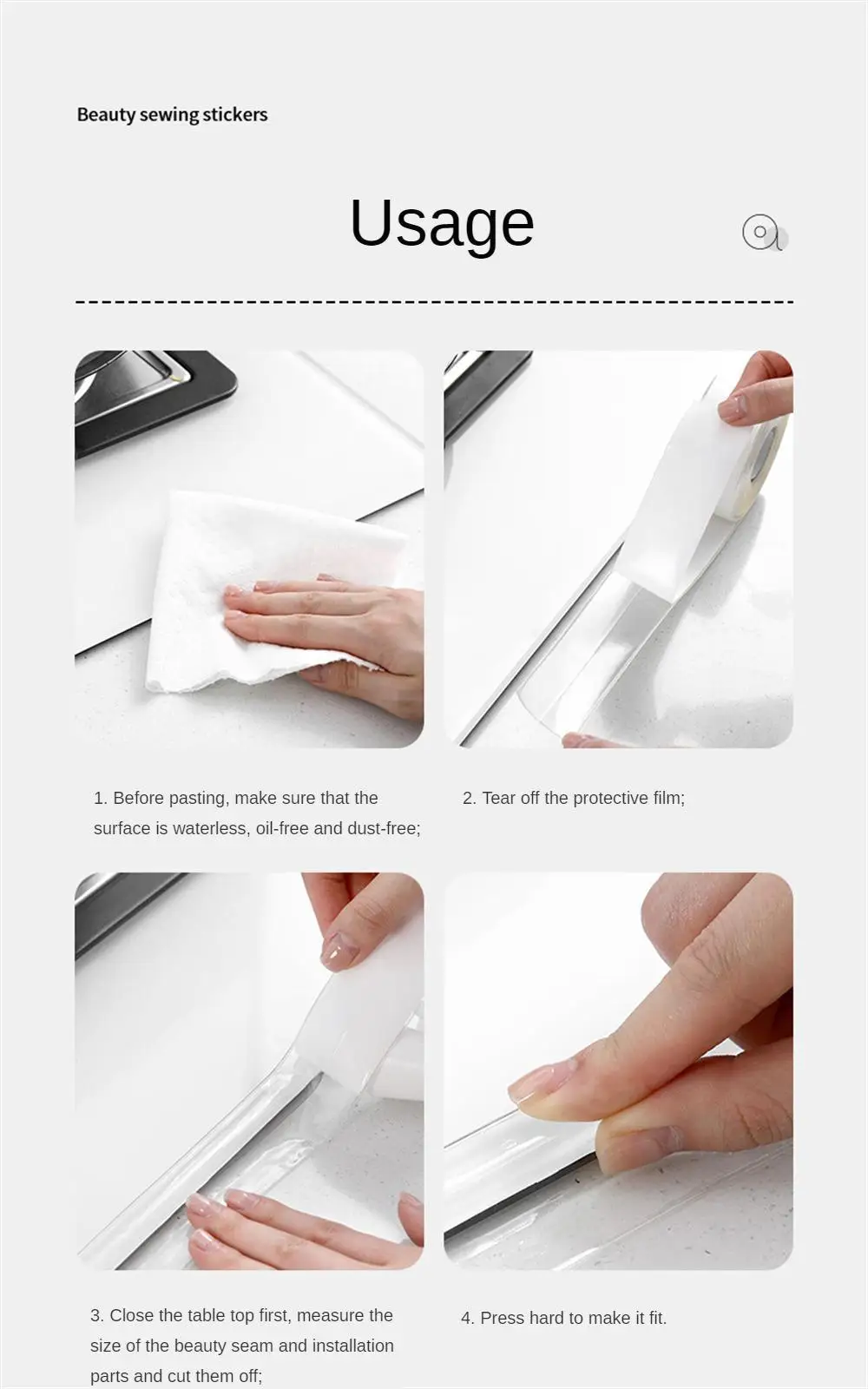 Beauty sewing stickers

Usage

1. Before pasting, make sure that the surface is waterless, oil-free and dust-free;

2. Tear off the protective film;

3. Close the table top first, measure the size of the beauty seam and installation parts and cut them off;

4. Press hard to make it fit.