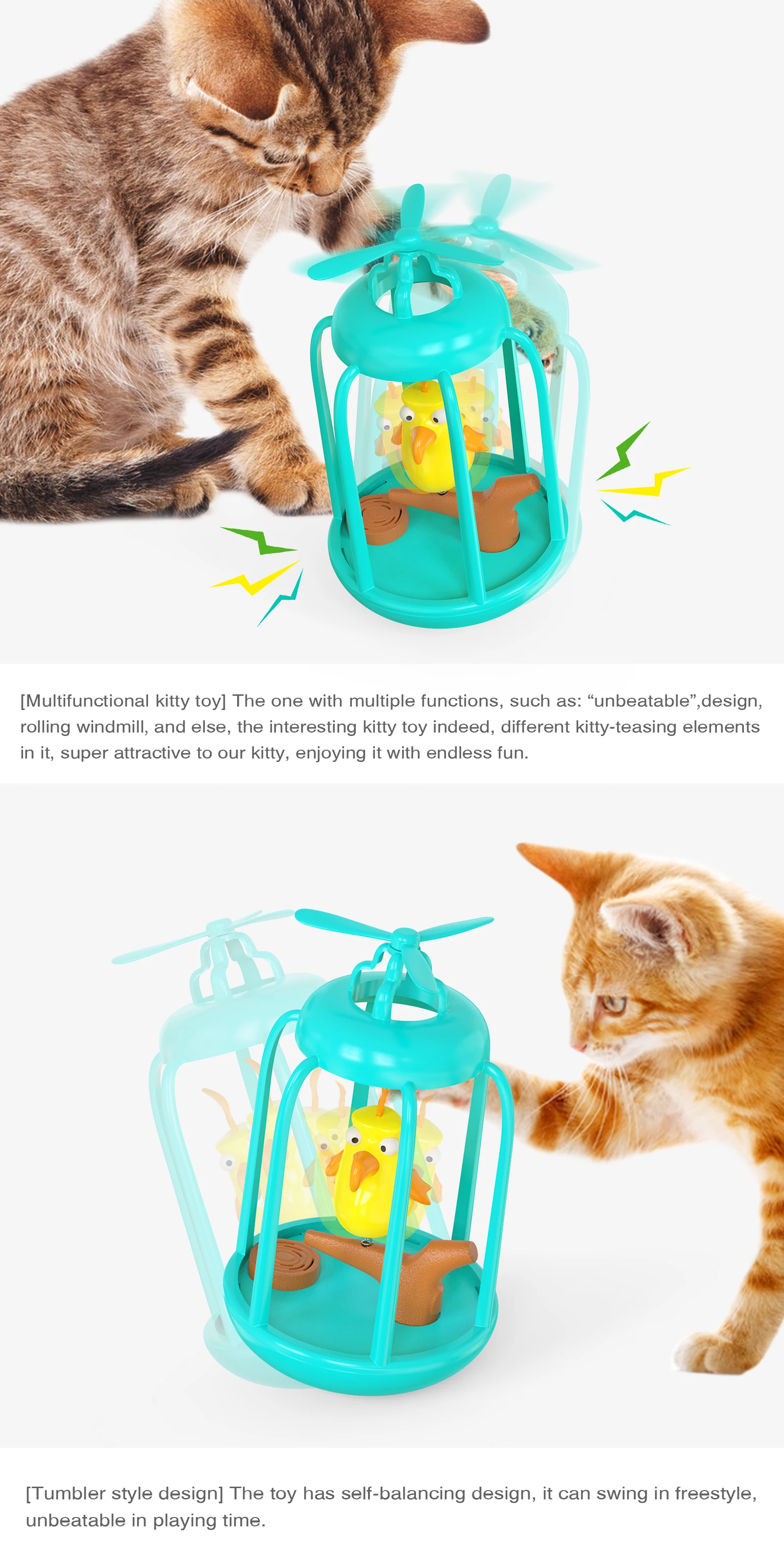 [Multifunctional kitty toy] The one with multiple functions, such as: “unbeatable”,design, rolling windmill, and else, the interesting kitty toy indeed, different kitty-teasing elements in it, super attractive to our kitty, enjoying it with endless fun.

[Tumbler style design] The toy has self-balancing design, it can swing in freestyle, unbeatable in playing time.