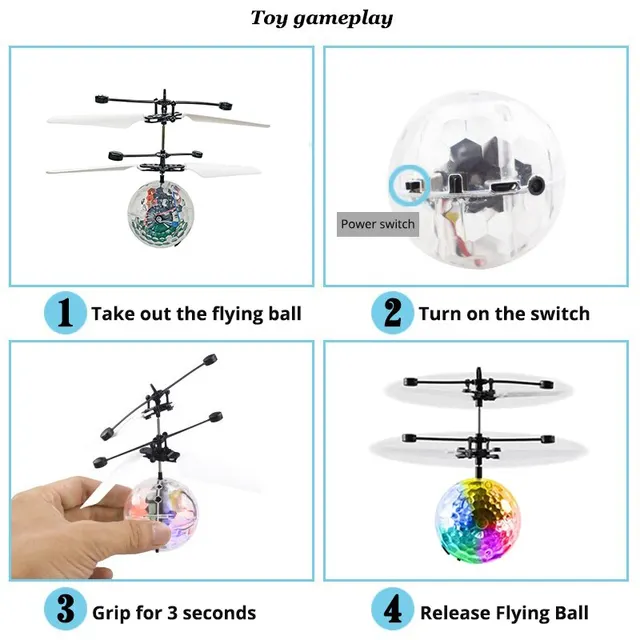 Toy gameplay

Power switch

1 Take out the flying ball

2 Turn on the switch

3 Grip for 3 seconds

4 Release Flying Ball