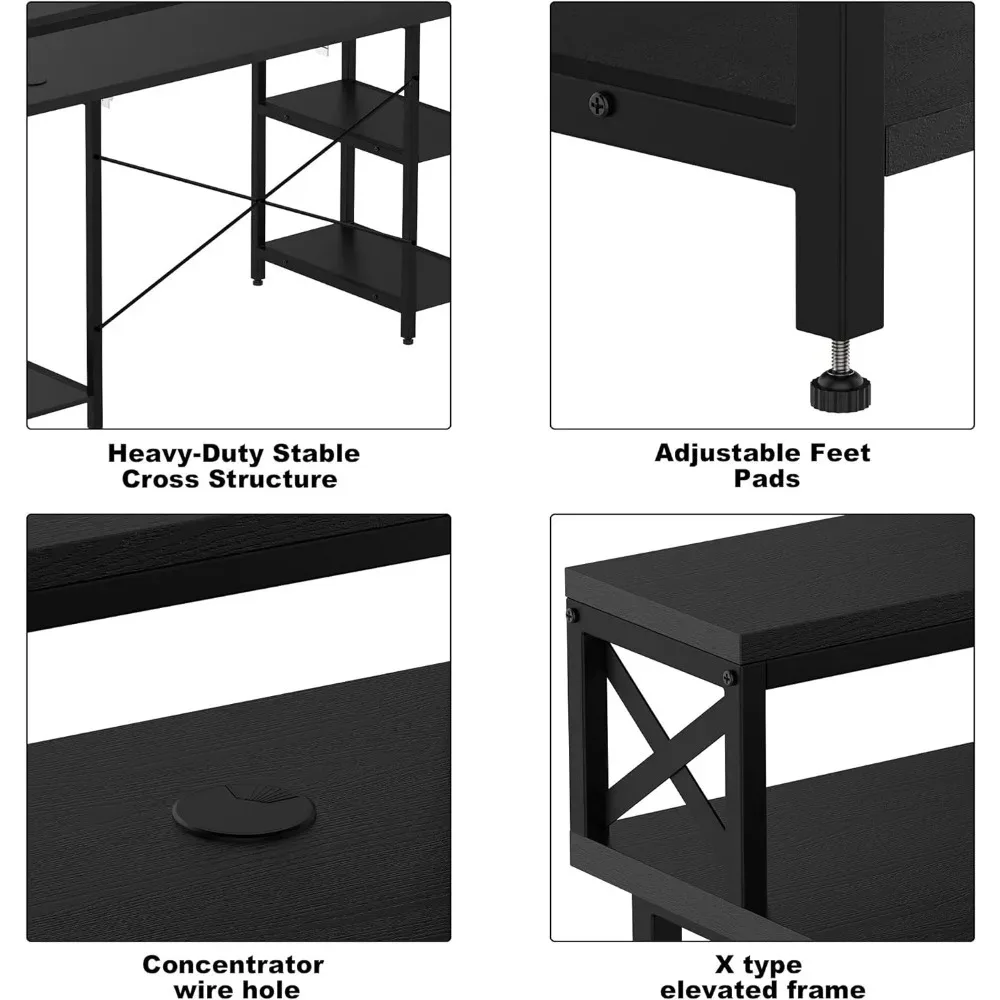 Heavy-Duty Stable Cross Structure

Adjustable Feet Pads

Concentrator wire hole

X type elevated frame