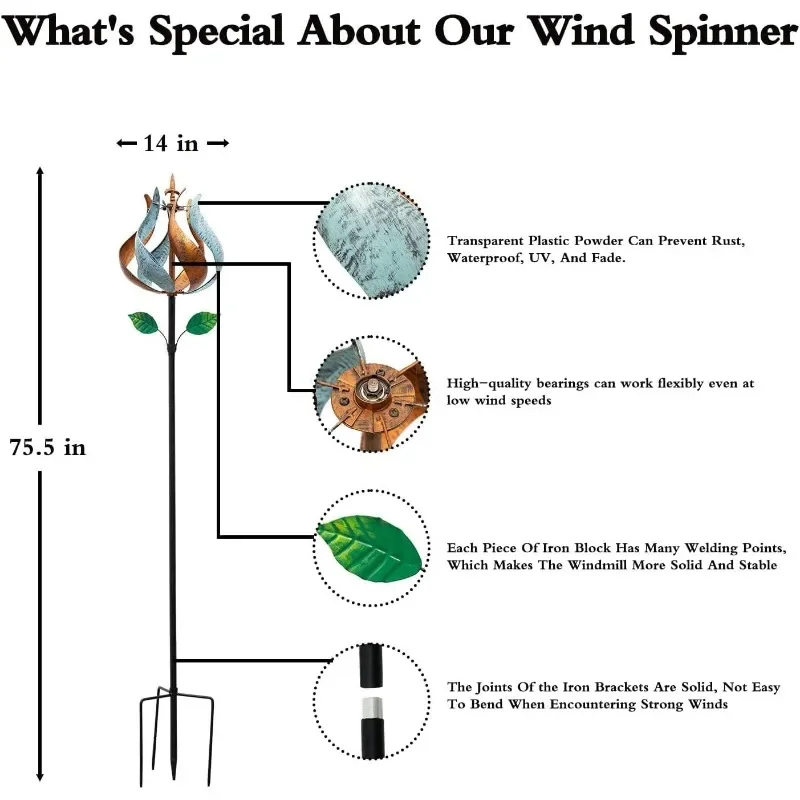 What's Special About Our Wind Spinner

14 in

75.5 in

Transparent Plastic Powder Can Prevent Rust, Waterproof, UV, And Fade.

High-quality bearings can work flexibly even at low wind speeds

Each Piece Of Iron Block Has Many Welding Points, Which Makes The Windmill More Solid And Stable

The Joints Of the Iron Brackets Are Solid, Not Easy To Bend When Encountering Strong Winds