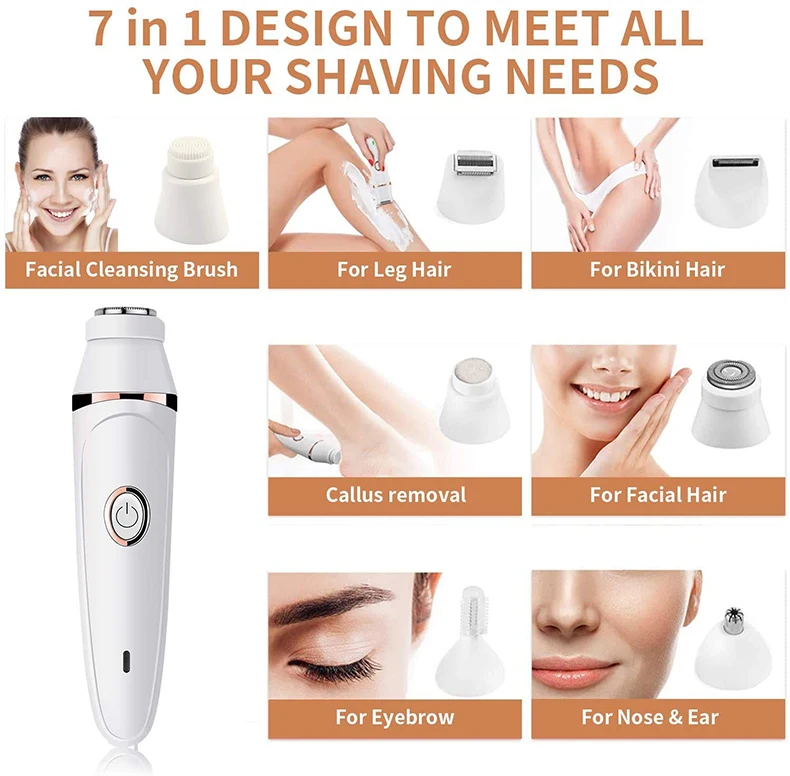 7 in 1 DESIGN TO MEET ALL YOUR SHAVING NEEDS

Facial Cleansing Brush

For Leg Hair

For Bikini Hair

Callus removal

For Facial Hair

For Eyebrow

For Nose & Ear