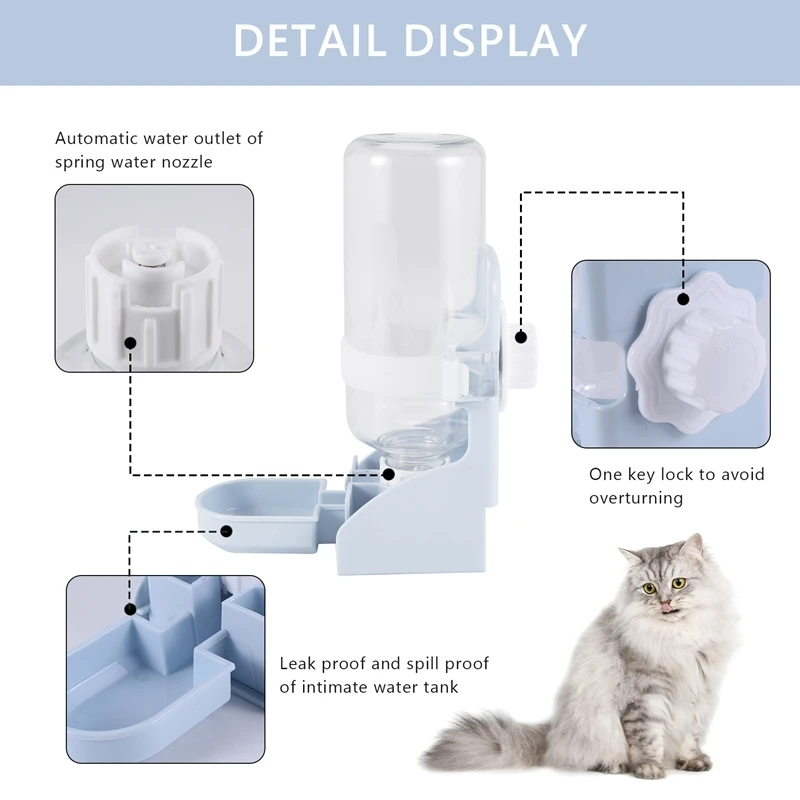 DETAIL DISPLAY

Automatic water outlet of spring water nozzle

One key lock to avoid overturning

Leak proof and spill proof of intimate water tank