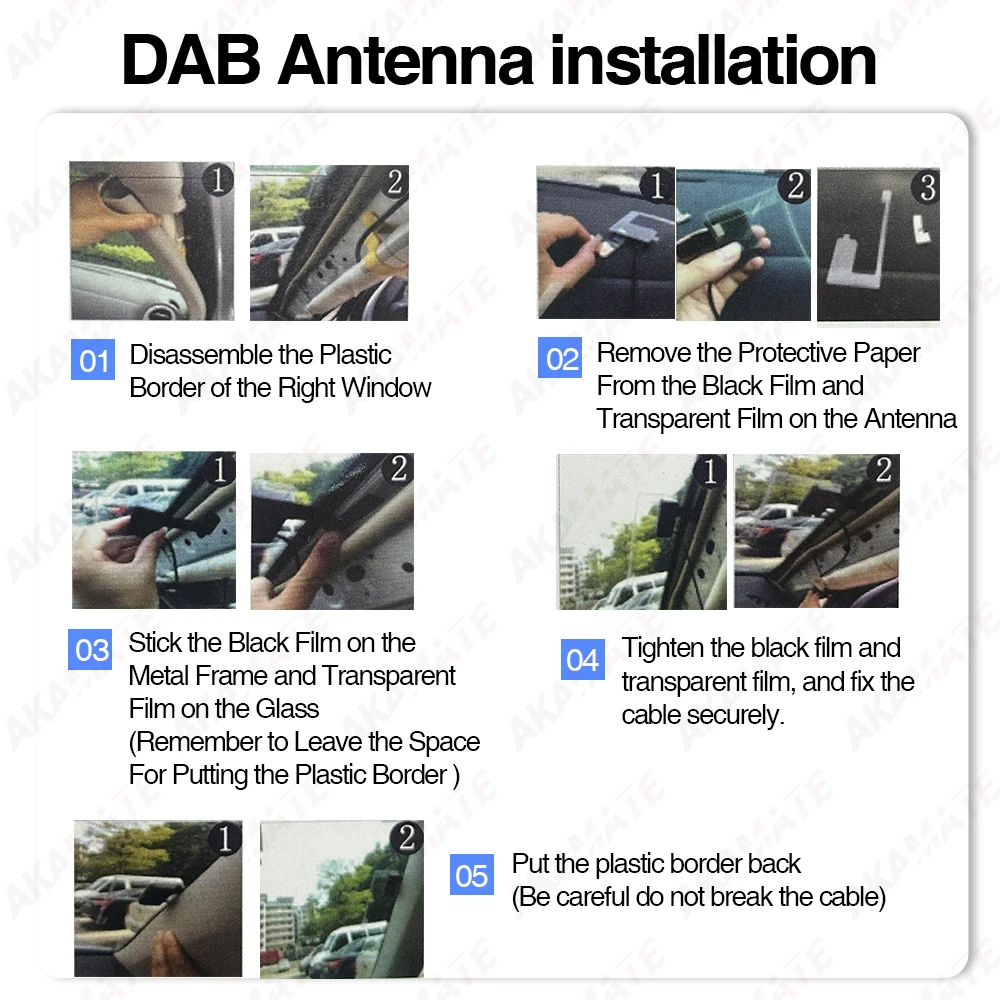 DAB Antenna installation

1 2

01 Disassemble the Plastic Border of the Right Window

1 2 3

02 Remove the Protective Paper From the Black Film and Transparent Film on the Antenna

1 2

03 Stick the Black Film on the Metal Frame and Transparent Film on the Glass (Remember to Leave the Space For Putting the Plastic Border )

1 2

04 Tighten the black film and transparent film, and fix the cable securely.

1 2

05 Put the plastic border back (Be careful do not break the cable)

AKAMATE