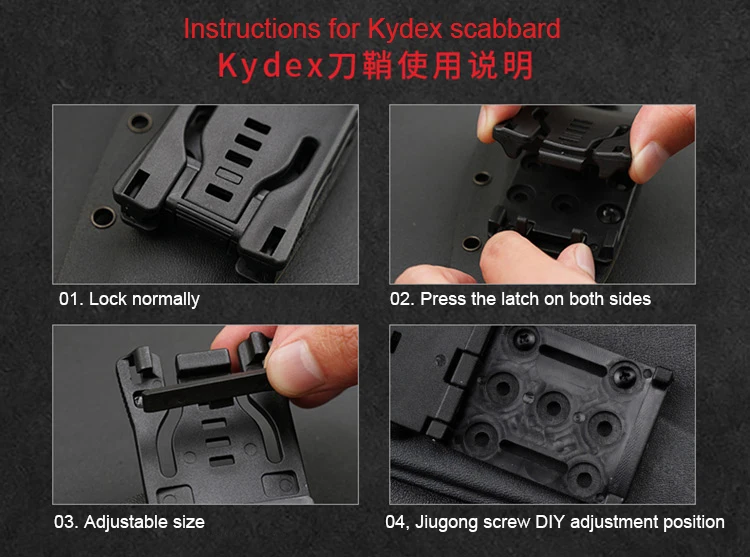 Instructions for Kydex scabbard
Kydex刀鞘使用说明

01. Lock normally

02. Press the latch on both sides

03. Adjustable size

04, Jiugong screw DIY adjustment position