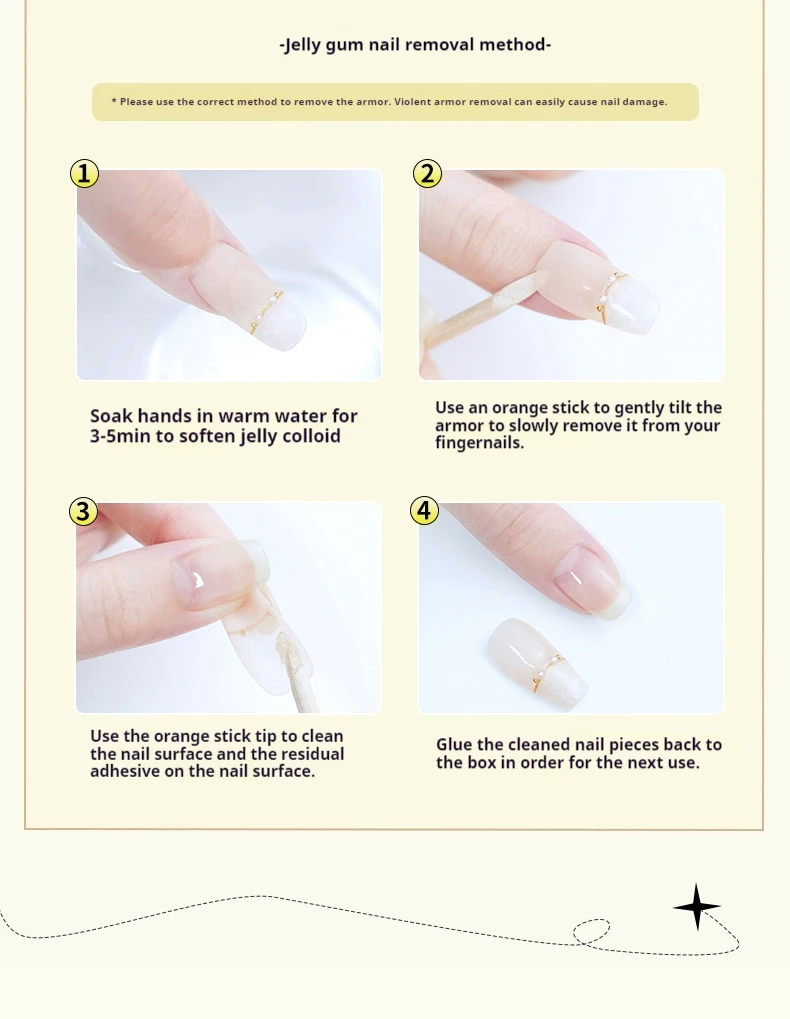 -Jelly gum nail removal method-

* Please use the correct method to remove the armor. Violent armor removal can easily cause nail damage.

1

Soak hands in warm water for 3-5min to soften jelly colloid

2

Use an orange stick to gently tilt the armor to slowly remove it from your fingernails.

3

Use the orange stick tip to clean the nail surface and the residual adhesive on the nail surface.

4

Glue the cleaned nail pieces back to the box in order for the next use.