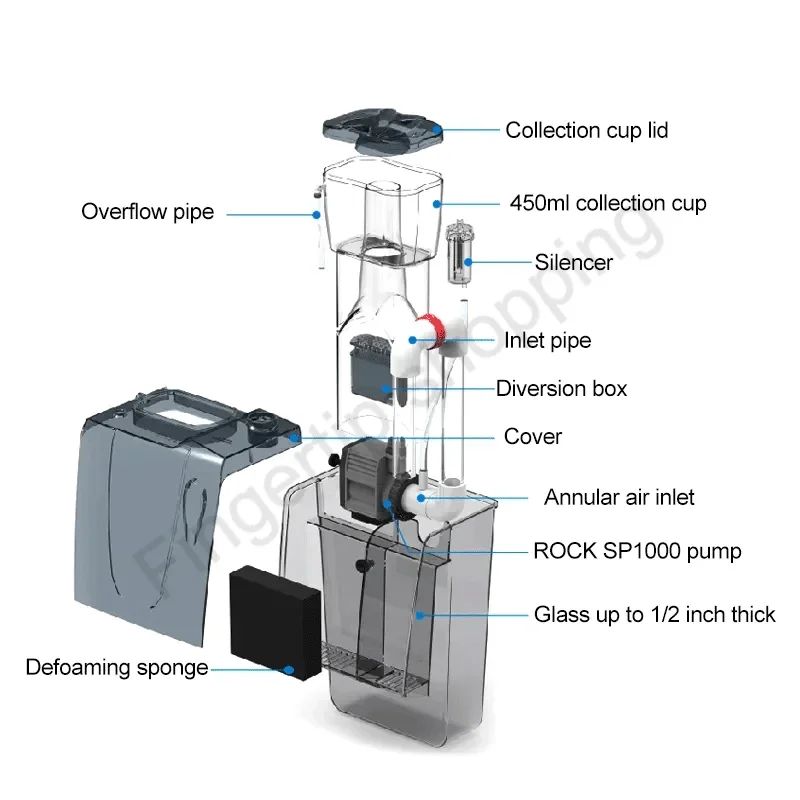 Collection cup lid

Overflow pipe

450ml collection cup

Silencer

Inlet pipe

Diversion box

Cover

Annular air inlet

ROCK SP1000 pump

Glass up to 1/2 inch thick

Defoaming sponge

Fingertip Shopping