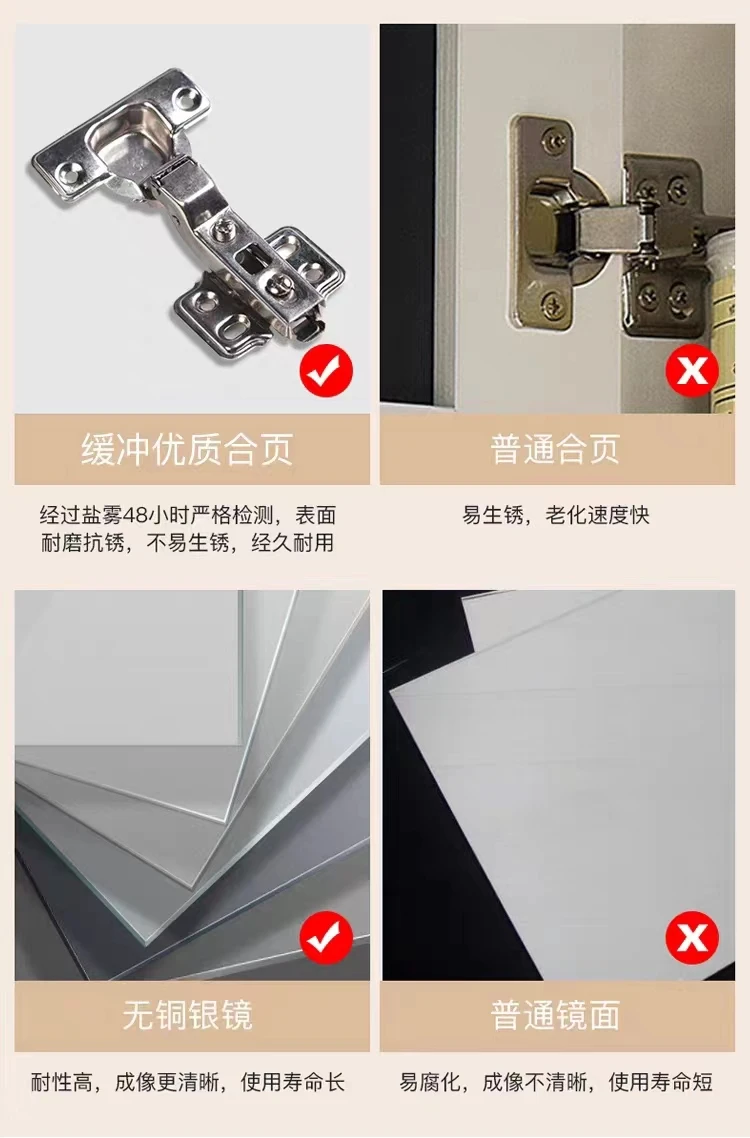 缓冲优质合页

经过盐雾48小时严格检测，表面耐磨抗锈，不易生锈，经久耐用

普通合页

易生锈，老化速度快

无铜银镜

耐性高，成像更清晰，使用寿命长

普通镜面

易腐化，成像不清晰，使用寿命短