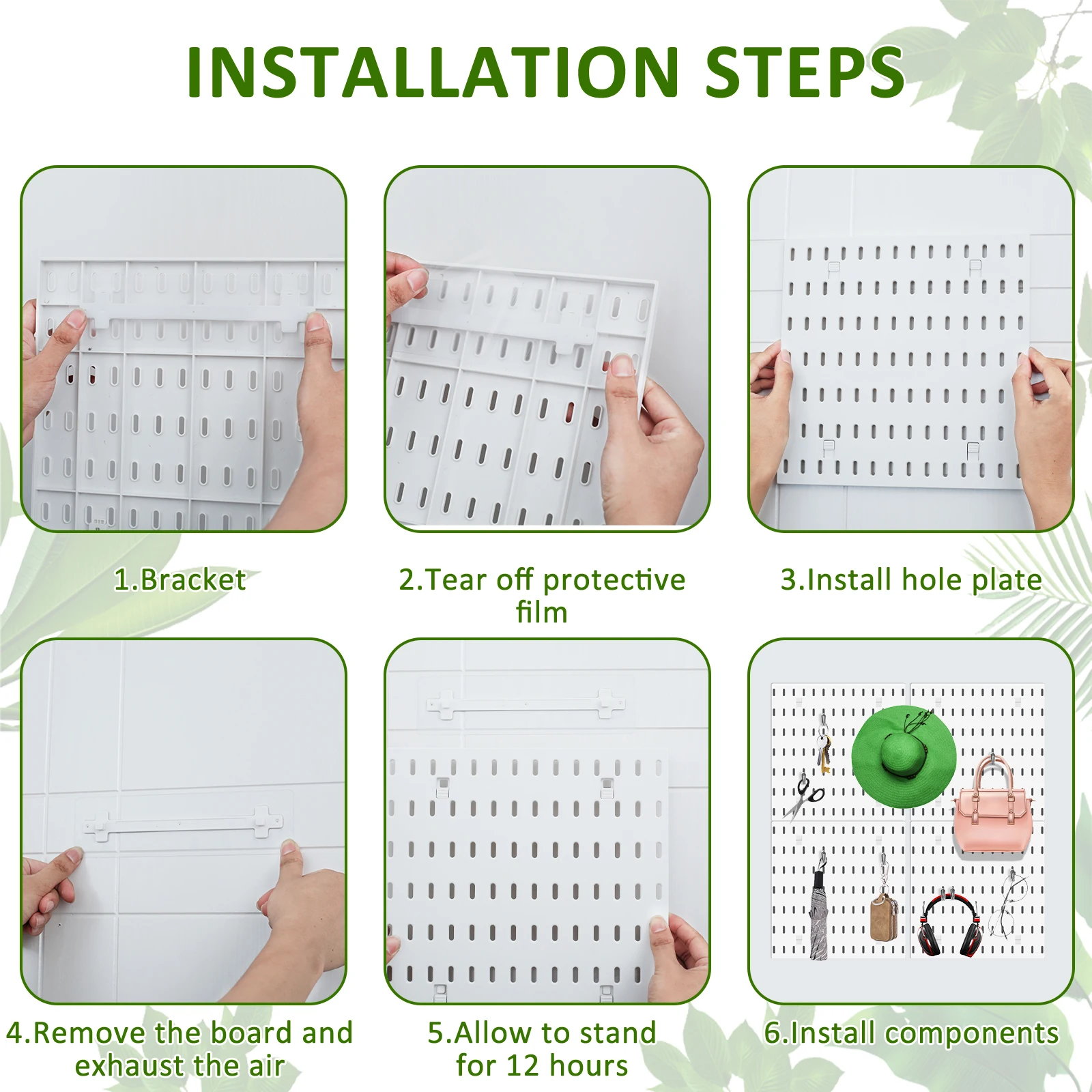 INSTALLATION STEPS

1.Bracket

2.Tear off protective film

3.Install hole plate

4.Remove the board and exhaust the air

5.Allow to stand for 12 hours

6.Install components