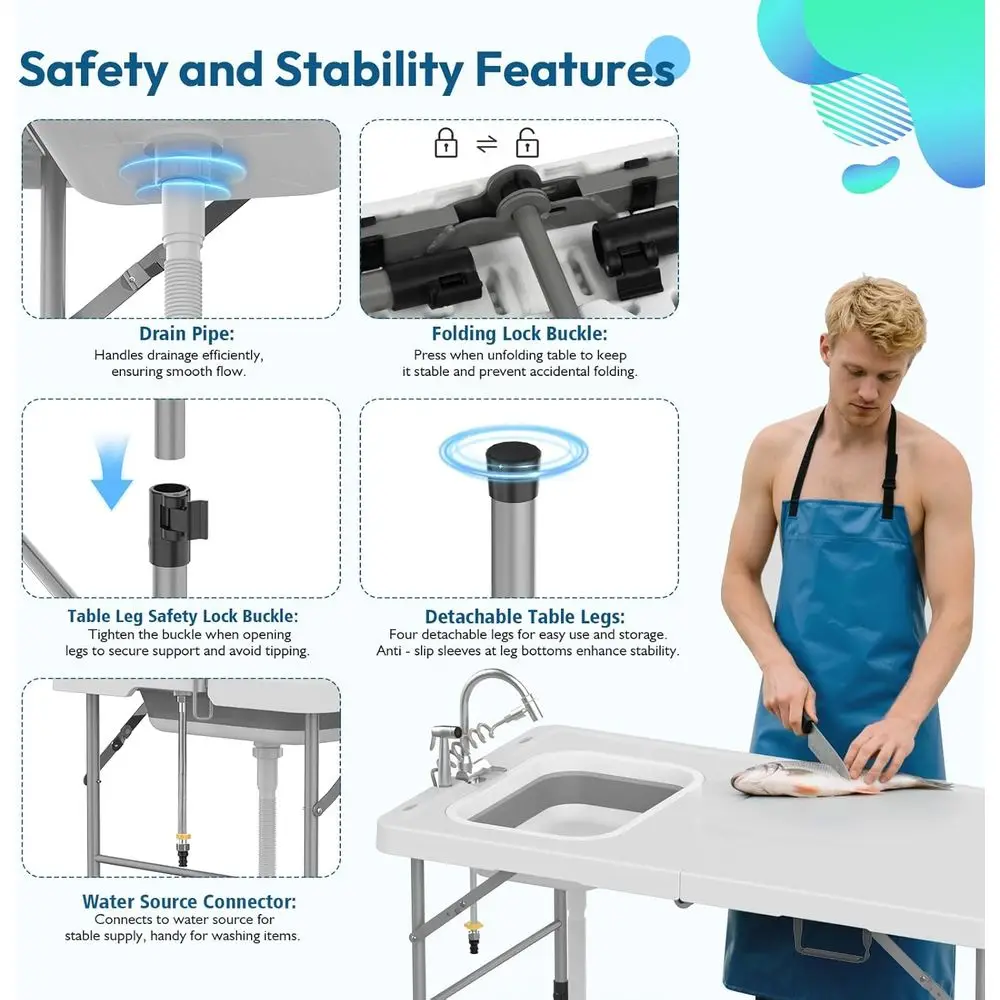 Safety and Stability Features

Drain Pipe:
Handles drainage efficiently, ensuring smooth flow.

Folding Lock Buckle:
Press when unfolding table to keep it stable and prevent accidental folding.

Table Leg Safety Lock Buckle:
Tighten the buckle when opening legs to secure support and avoid tipping.

Detachable Table Legs:
Four detachable legs for easy use and storage. Anti - slip sleeves at leg bottoms enhance stability.

Water Source Connector:
Connects to water source for stable supply, handy for washing items.