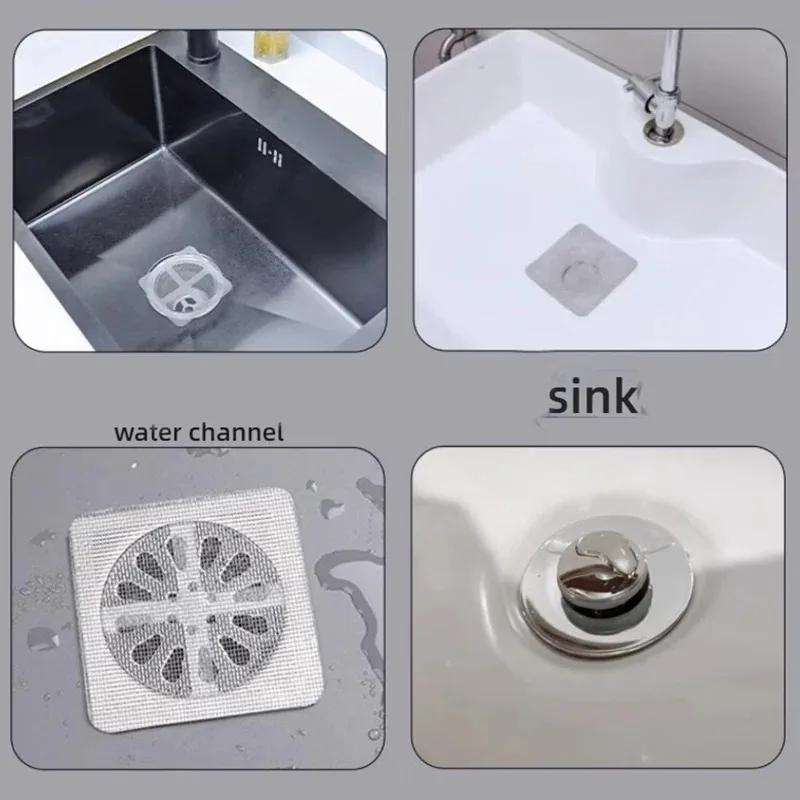 sink

water channel