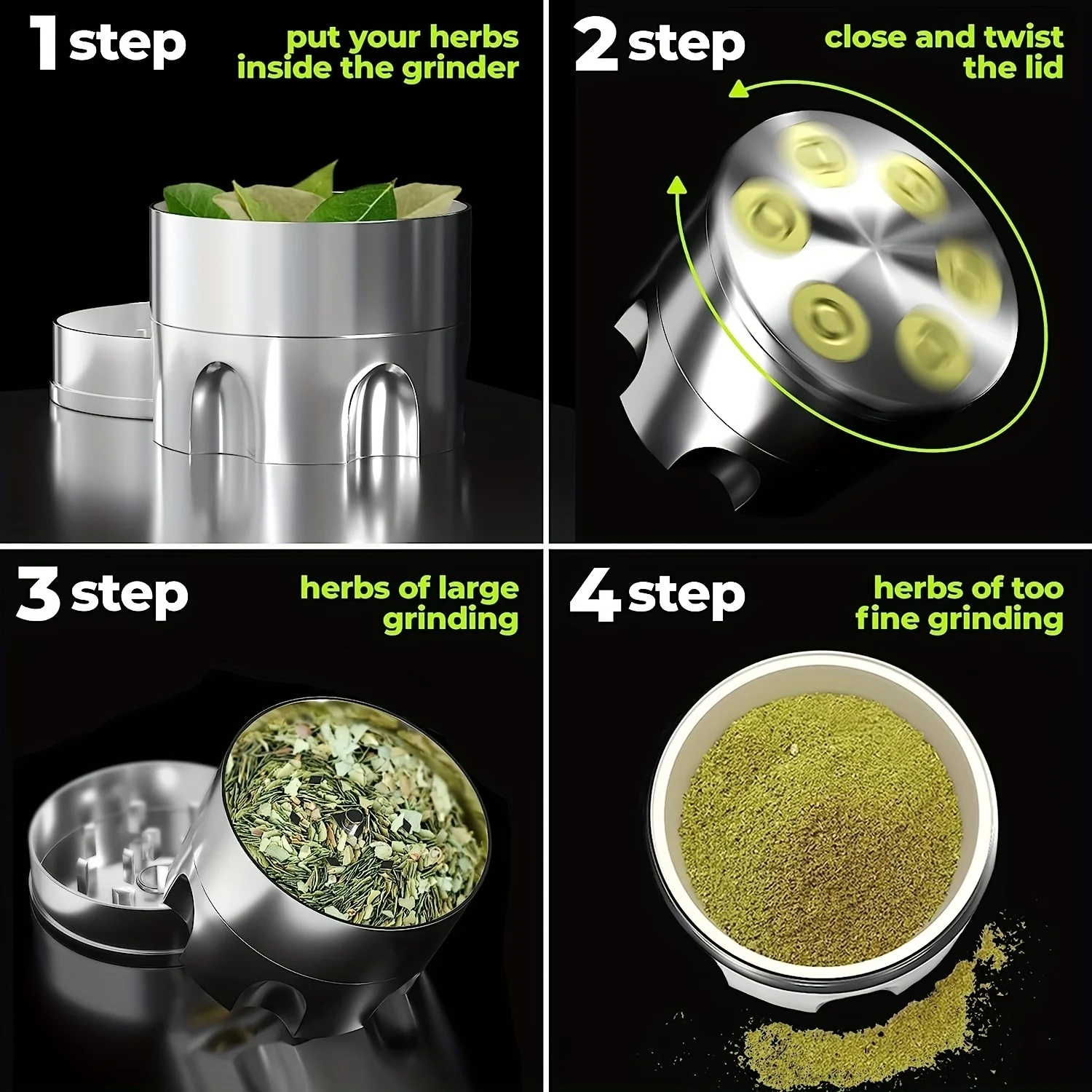 1 step
put your herbs inside the grinder

2 step
close and twist the lid

3 step
herbs of large grinding

4 step
herbs of too fine grinding