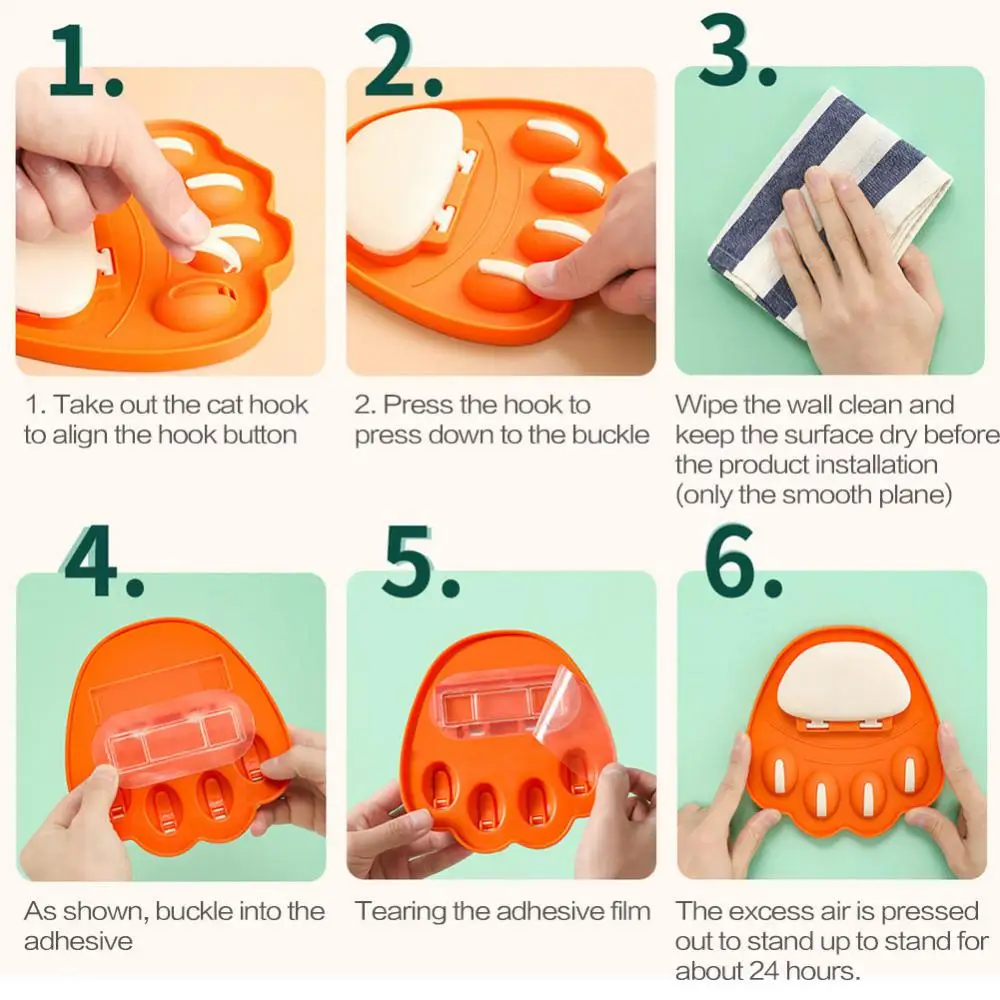 1.

1. Take out the cat hook to align the hook button

2.

2. Press the hook to press down to the buckle

3.

Wipe the wall clean and keep the surface dry before the product installation (only the smooth plane)

4.

As shown, buckle into the adhesive

5.

Tearing the adhesive film

6.

The excess air is pressed out to stand up to stand for about 24 hours.