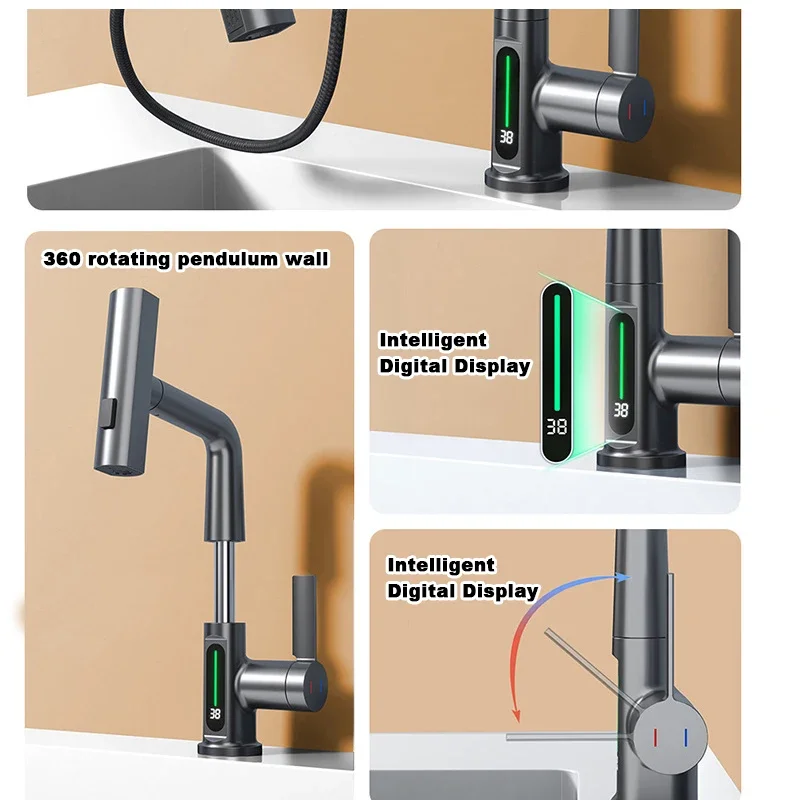 38

360 rotating pendulum wall

38

Intelligent Digital Display

38

38

Intelligent Digital Display