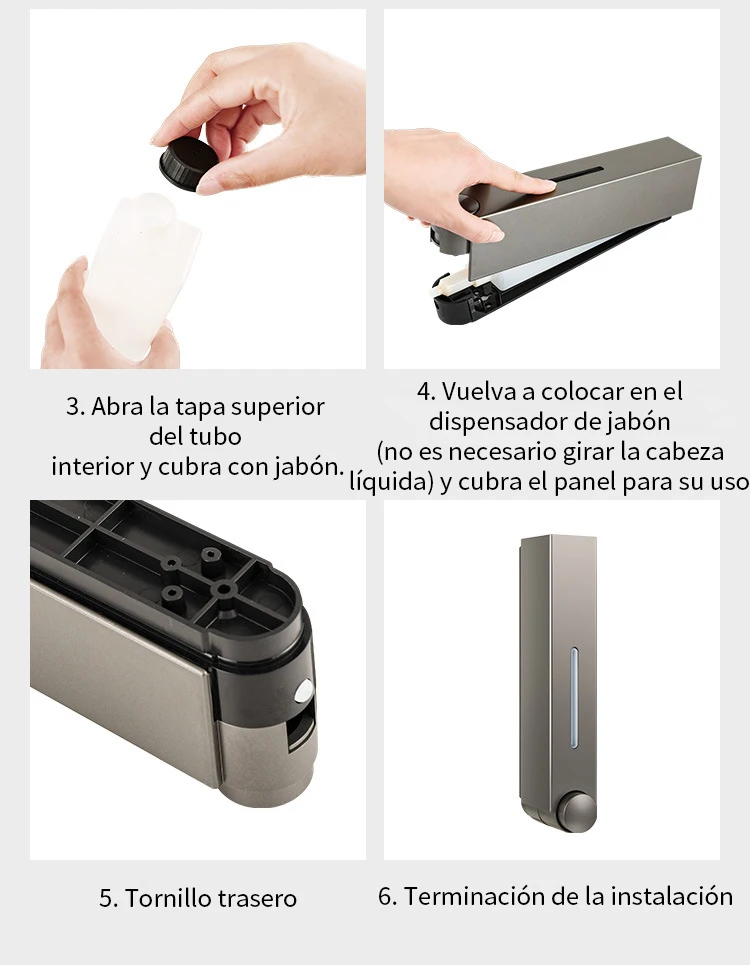 3. Abra la tapa superior del tubo interior y cubra con jabón.

4. Vuelva a colocar en el dispensador de jabón (no es necesario girar la cabeza líquida) y cubra el panel para su uso

5. Tornillo trasero

6. Terminación de la instalación