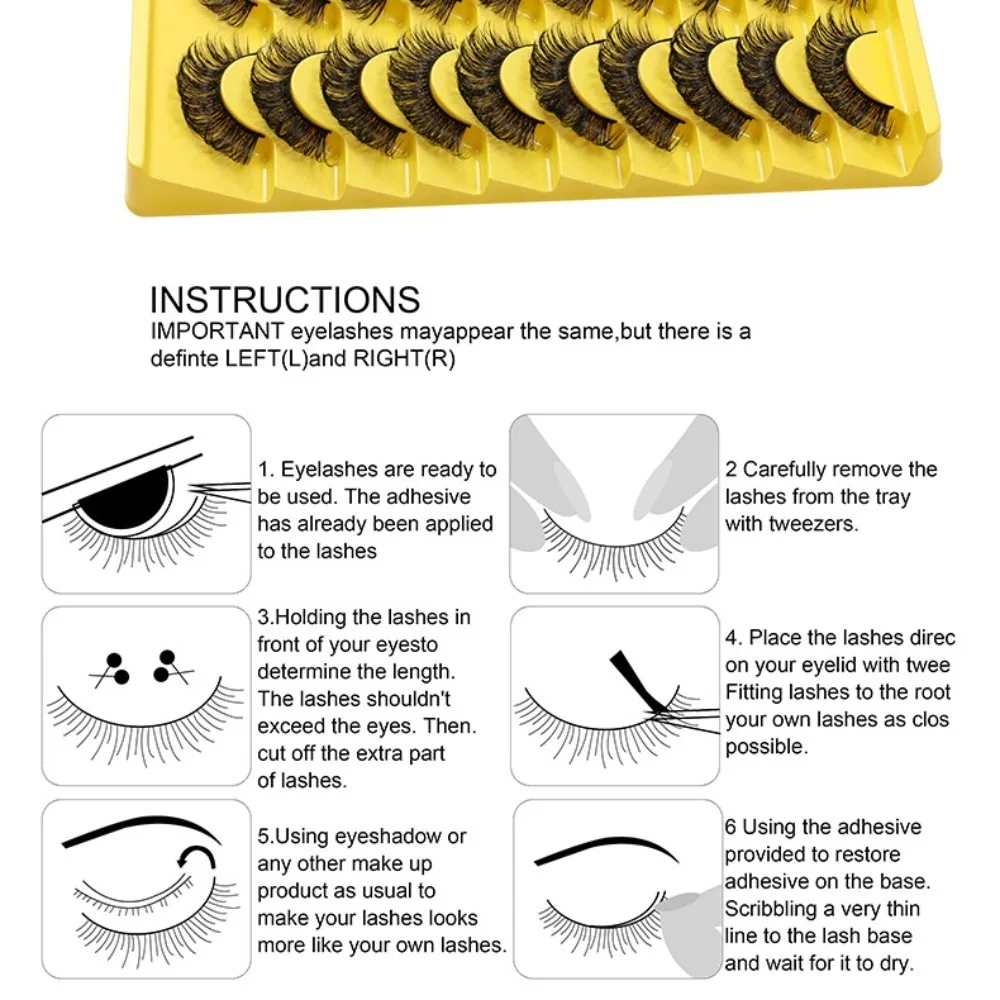 INSTRUCTIONS
IMPORTANT eyelashes mayappear the same,but there is a definte LEFT(L)and RIGHT(R)

1. Eyelashes are ready to be used. The adhesive has already been applied to the lashes

2 Carefully remove the lashes from the tray with tweezers.

3.Holding the lashes in front of your eyesto determine the length. The lashes shouldn't exceed the eyes. Then. cut off the extra part of lashes.

4. Place the lashes direc on your eyelid with twee Fitting lashes to the root your own lashes as clos possible.

5.Using eyeshadow or any other make up product as usual to make your lashes looks more like your own lashes.

6 Using the adhesive provided to restore adhesive on the base. Scribbling a very thin line to the lash base and wait for it to dry.