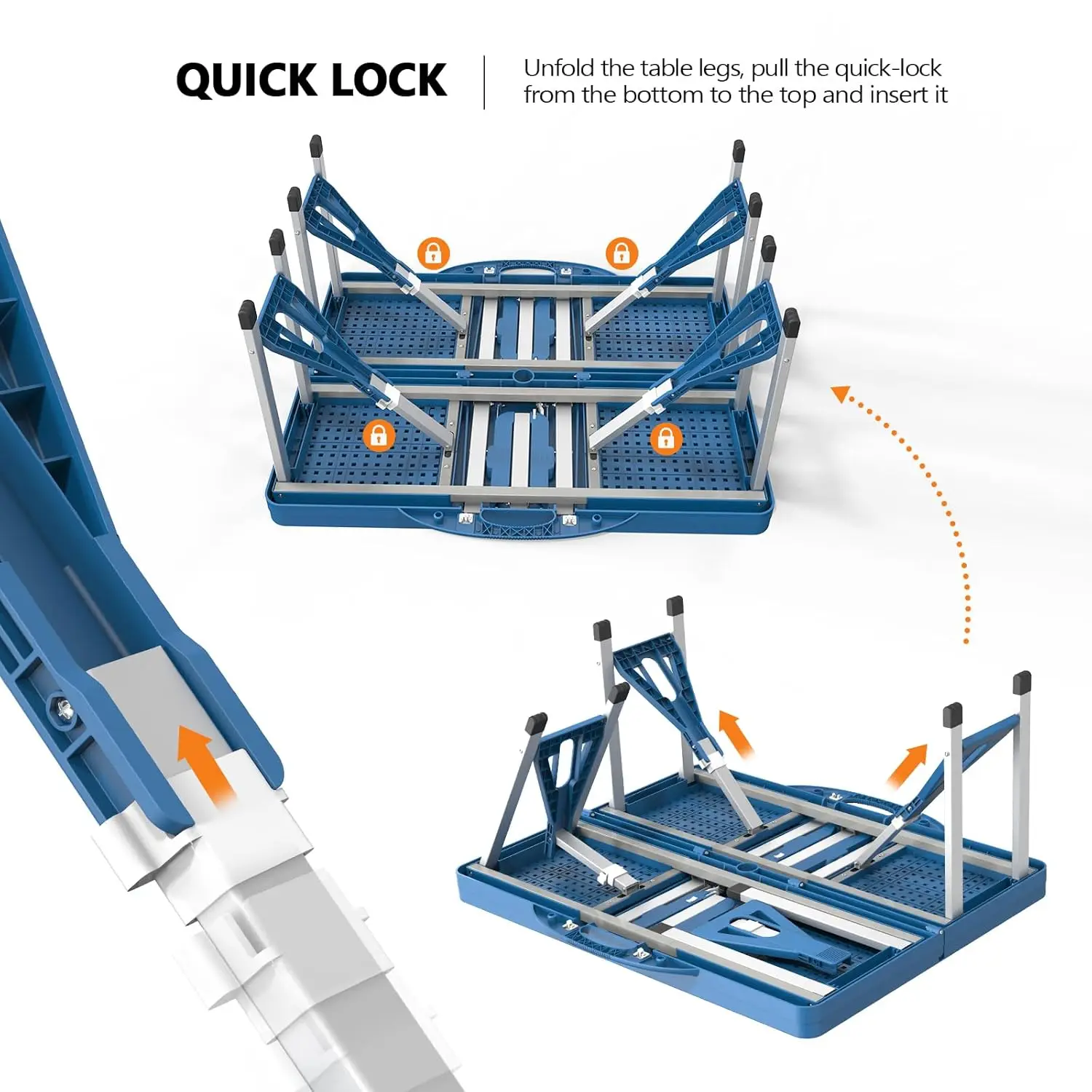 QUICK LOCK

Unfold the table legs, pull the quick-lock from the bottom to the top and insert it