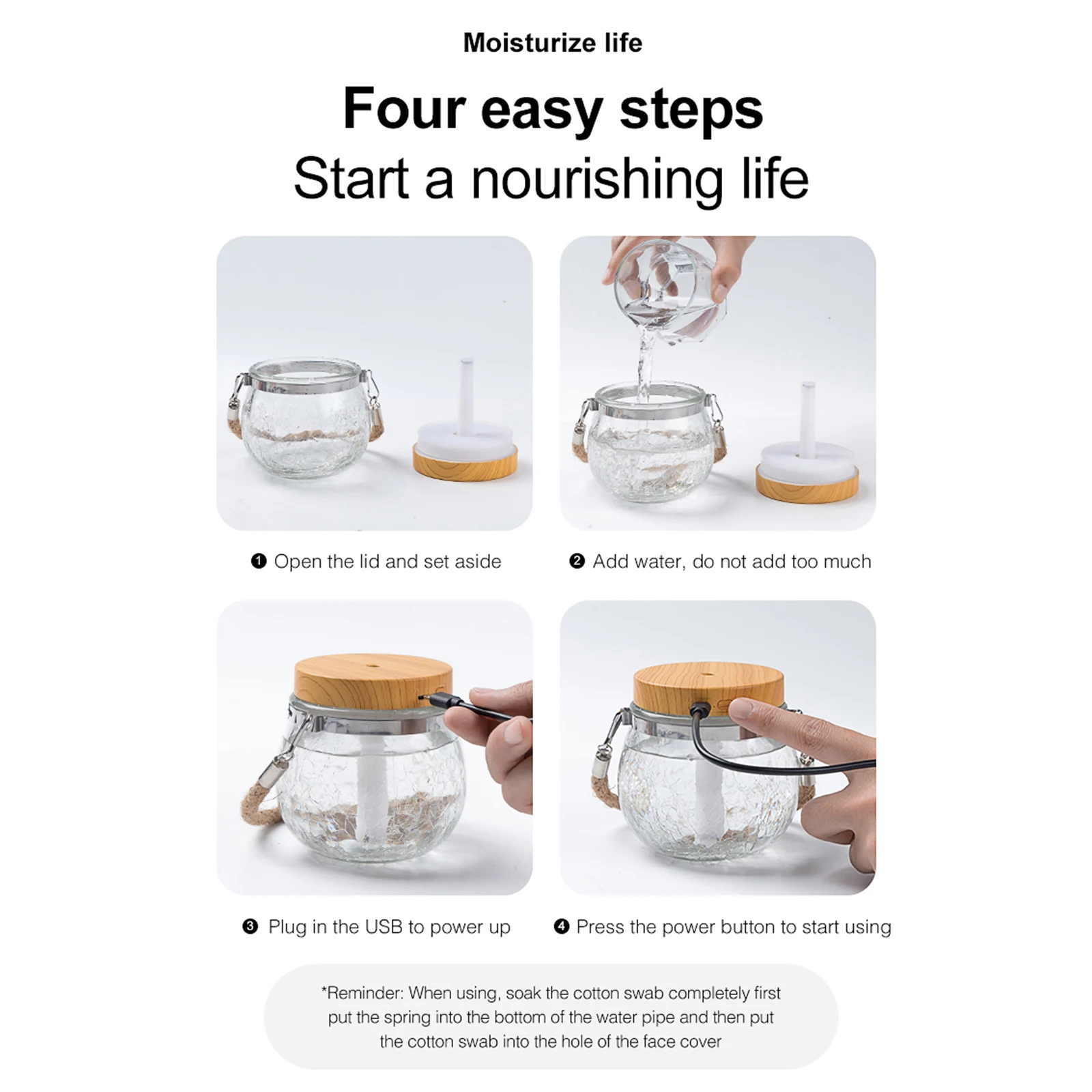 Moisturize life

Four easy steps
Start a nourishing life

❶ Open the lid and set aside

❷ Add water, do not add too much

❸ Plug in the USB to power up

❹ Press the power button to start using

*Reminder: When using, soak the cotton swab completely first put the spring into the bottom of the water pipe and then put the cotton swab into the hole of the face cover