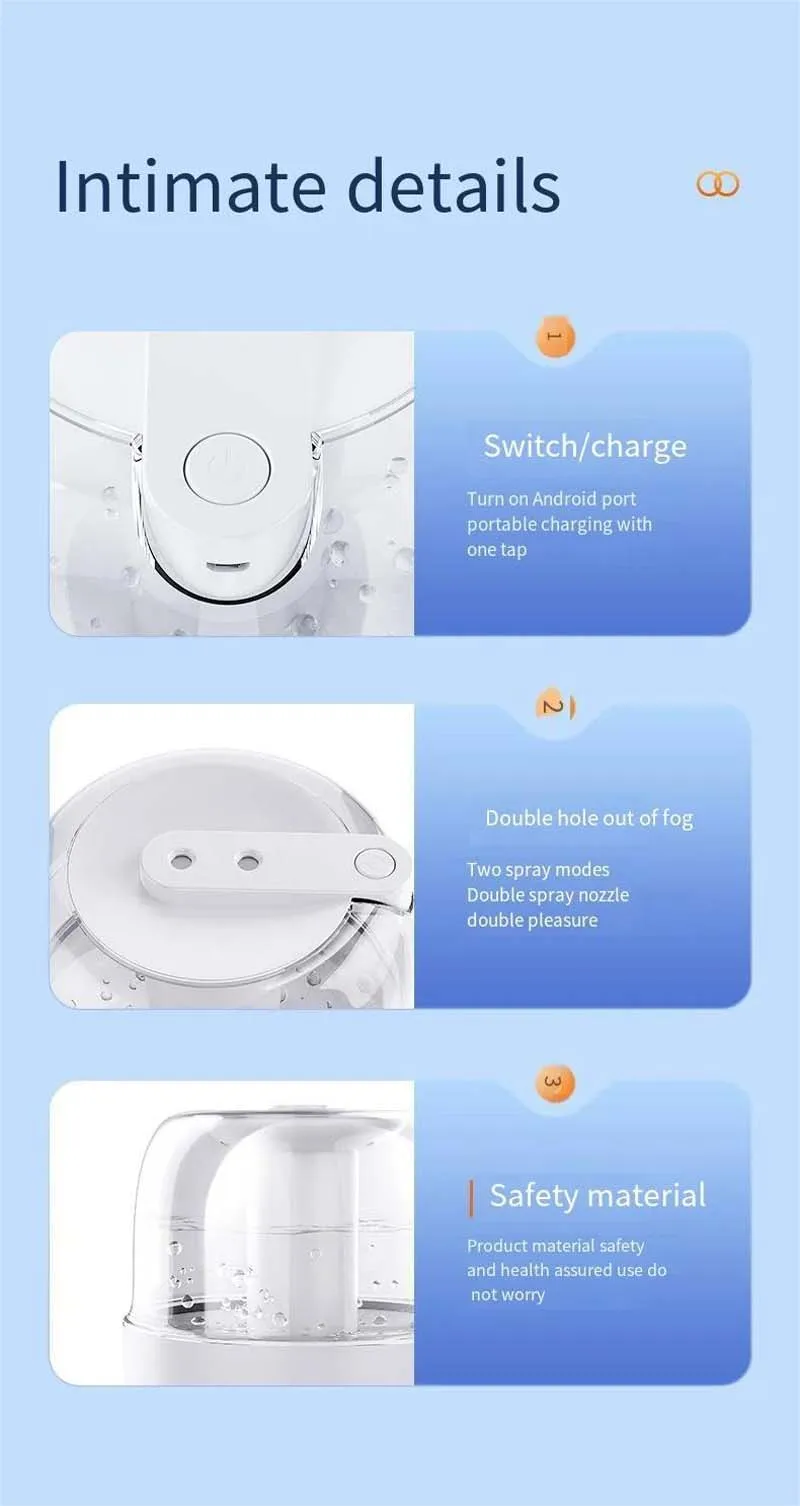 Intimate details

1

Switch/charge

Turn on Android port portable charging with one tap

2

Double hole out of fog

Two spray modes
Double spray nozzle
double pleasure

3

Safety material

Product material safety and health assured use do not worry