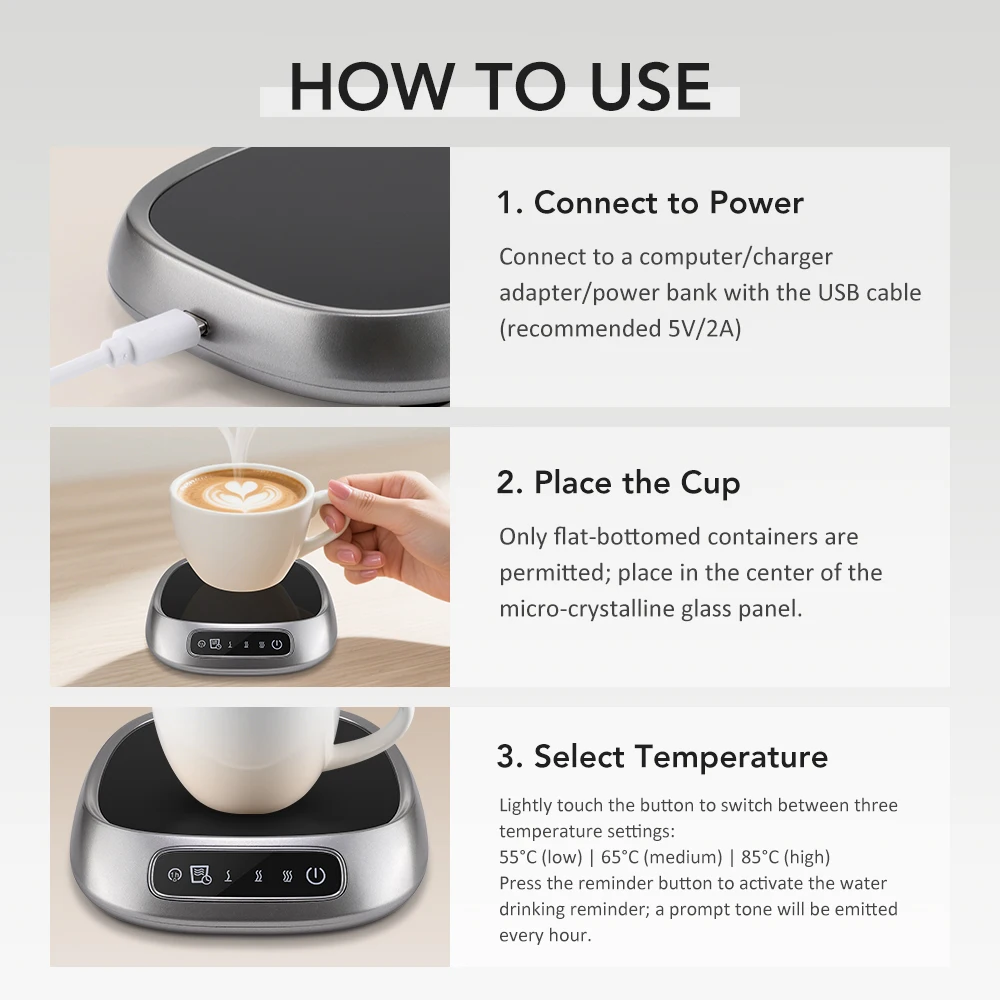 HOW TO USE

1. Connect to Power

Connect to a computer/charger adapter/power bank with the USB cable (recommended 5V/2A)

2. Place the Cup

Only flat-bottomed containers are permitted; place in the center of the micro-crystalline glass panel.

3. Select Temperature

Lightly touch the button to switch between three temperature settings:
55°C (low) | 65°C (medium) | 85°C (high)
Press the reminder button to activate the water drinking reminder; a prompt tone will be emitted every hour.