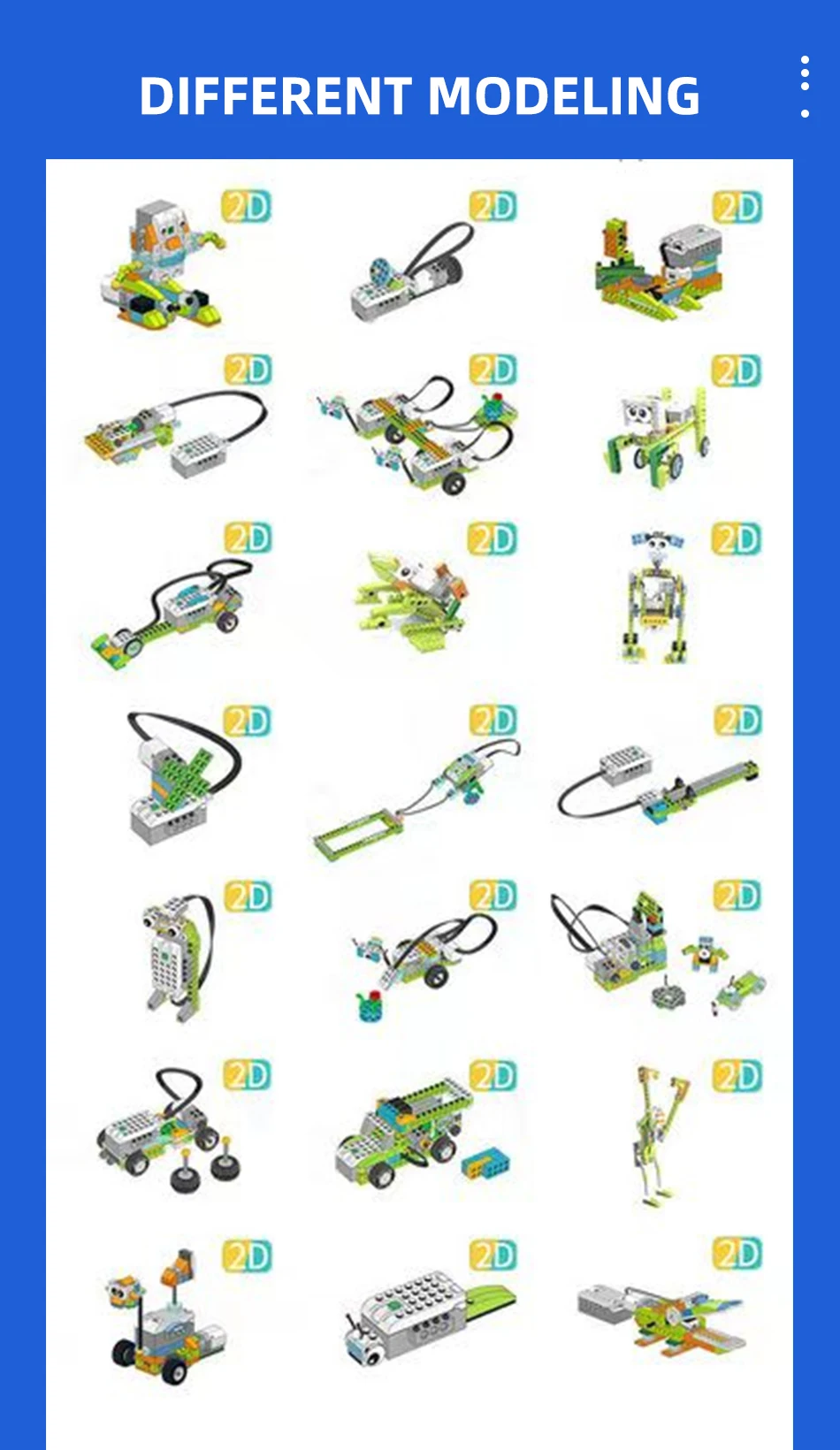 DIFFERENT MODELING

2D

2D

2D

2D

2D

2D

2D

2D

2D

2D

2D

2D

2D

2D

2D

2D

2D

2D

2D

2D

2D