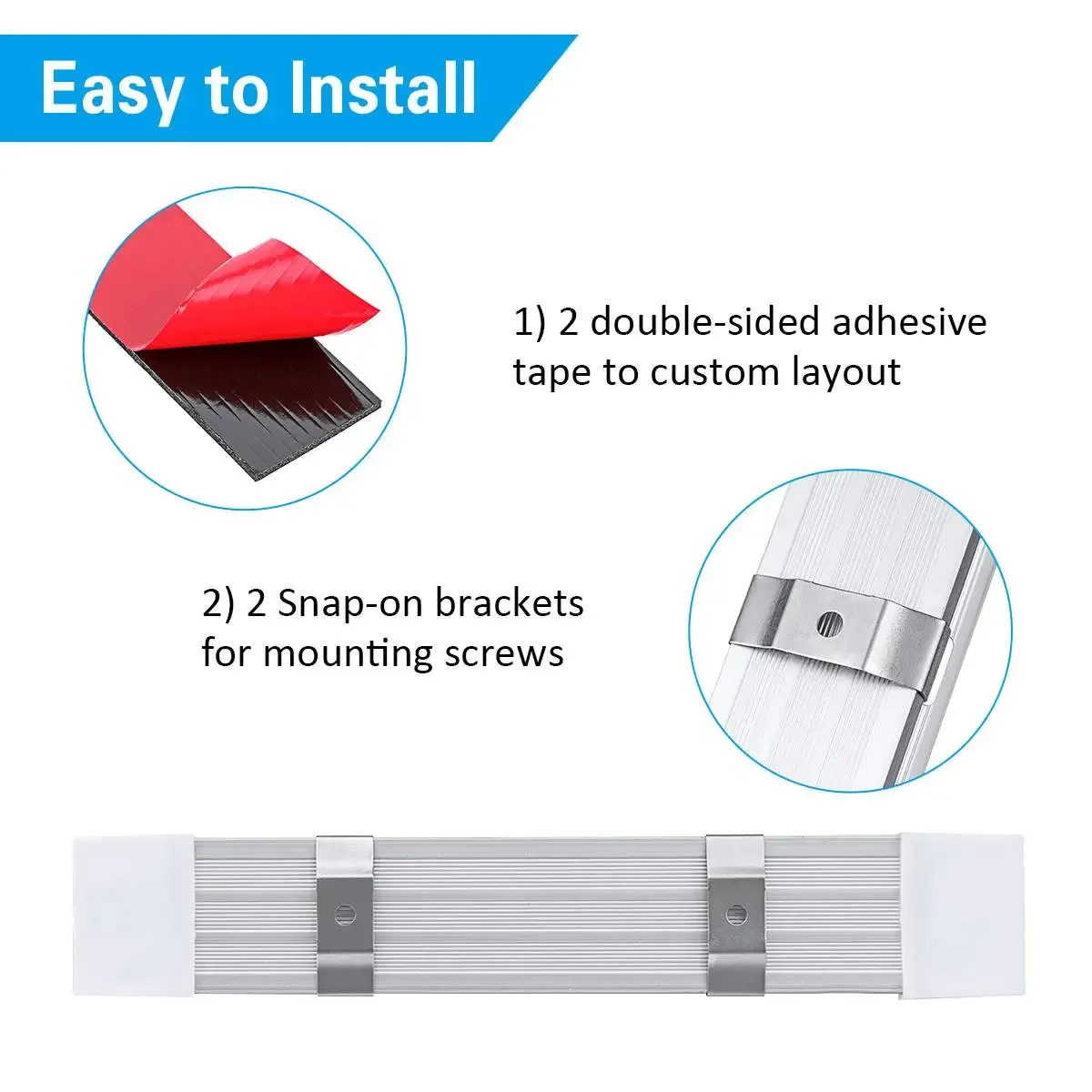 Easy to Install

1) 2 double-sided adhesive tape to custom layout

2) 2 Snap-on brackets for mounting screws