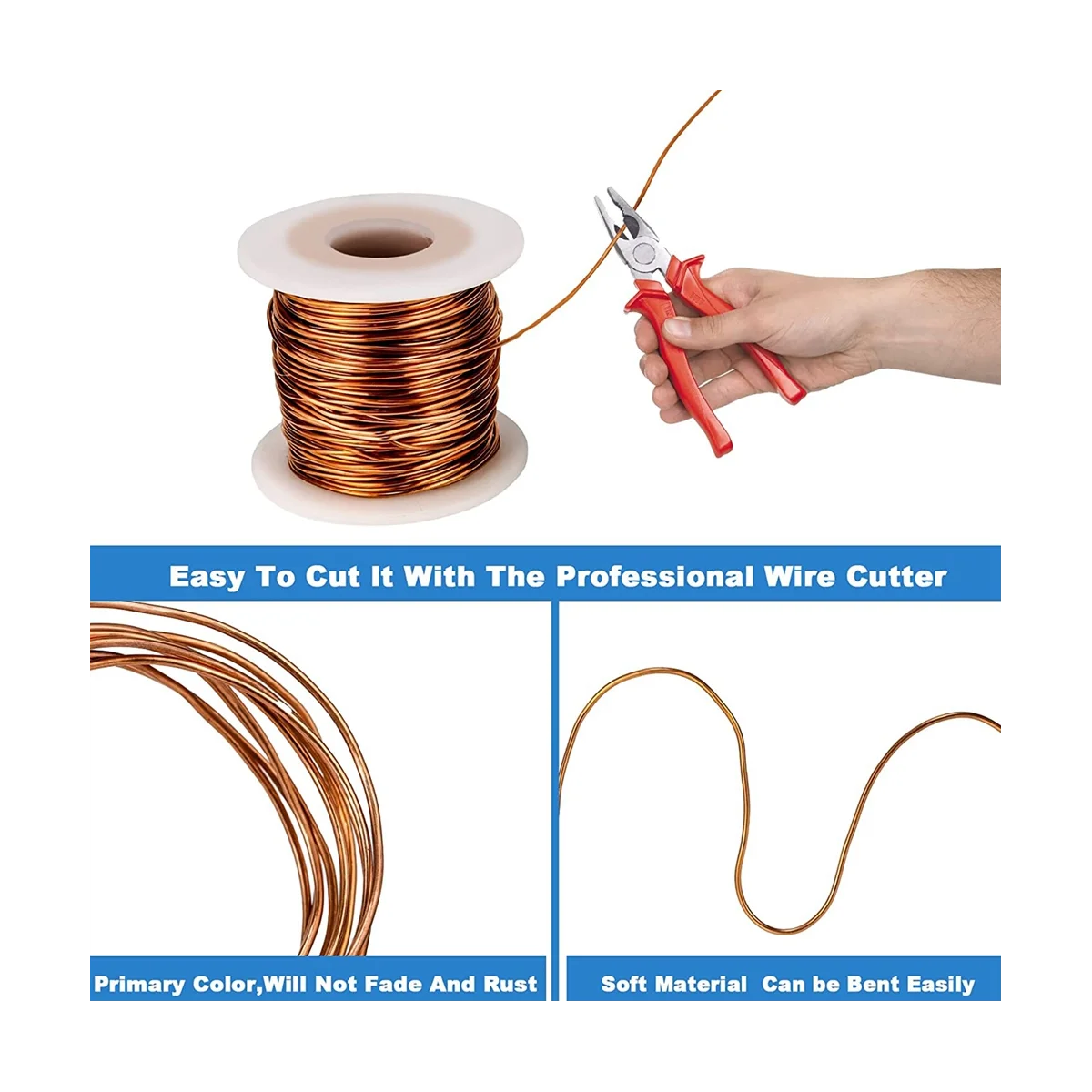 Easy To Cut It With The Professional Wire Cutter

Primary Color,Will Not Fade And Rust

Soft Material  Can be Bent Easily