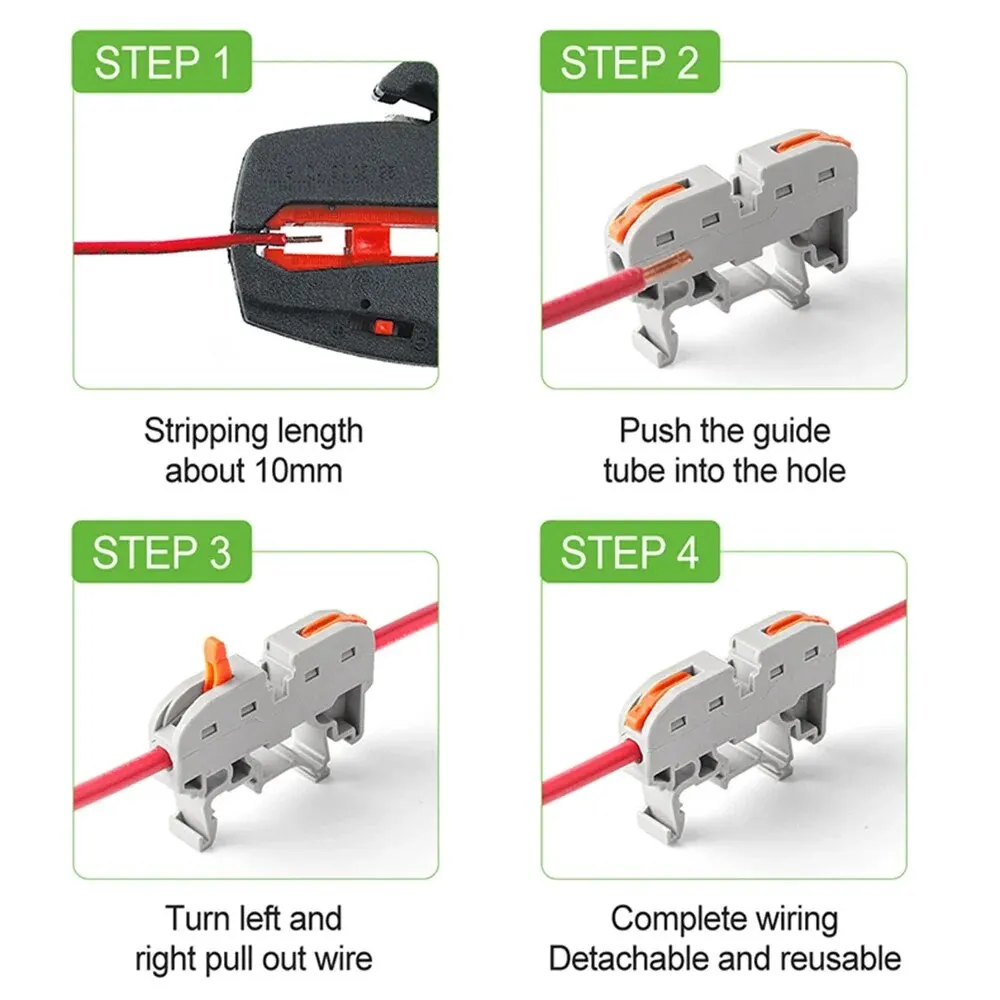 STEP 1

Stripping length about 10mm

STEP 2

Push the guide tube into the hole

STEP 3

Turn left and right pull out wire

STEP 4

Complete wiring Detachable and reusable