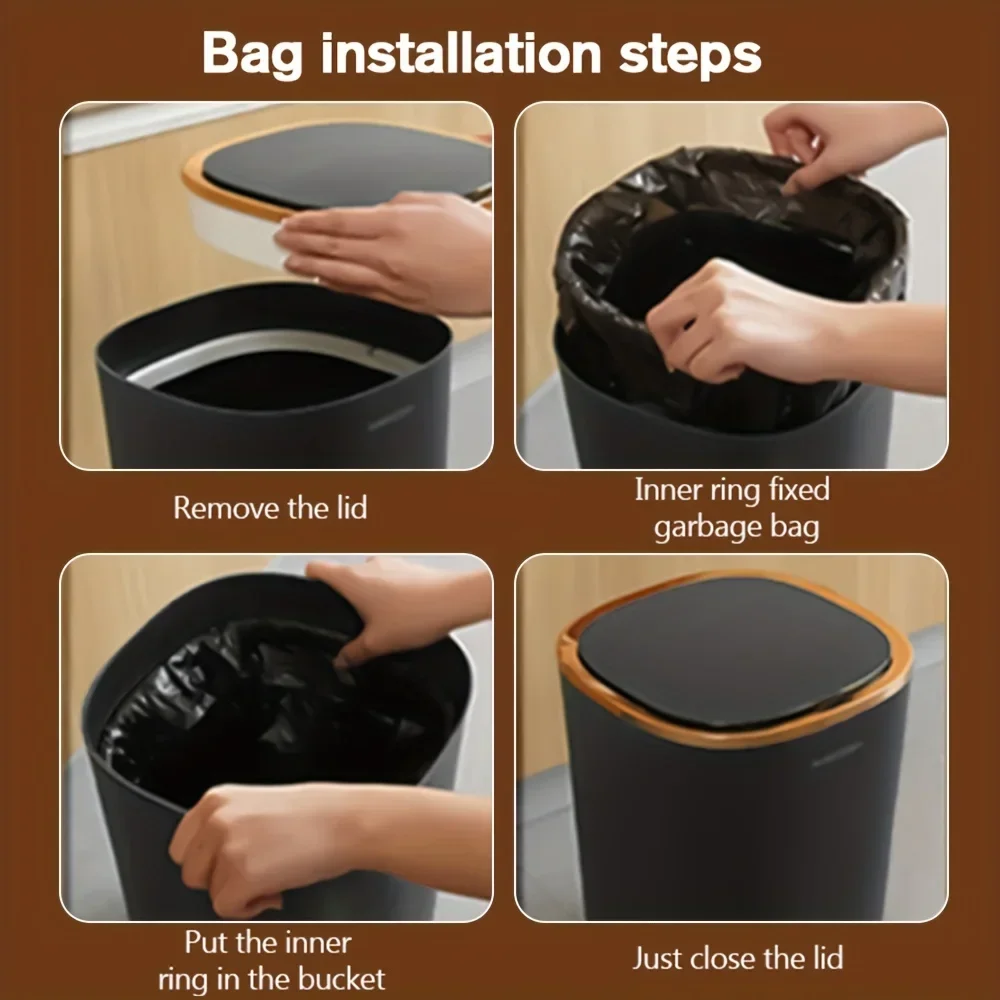 Bag installation steps

Remove the lid

Inner ring fixed garbage bag

Put the inner ring in the bucket

Just close the lid