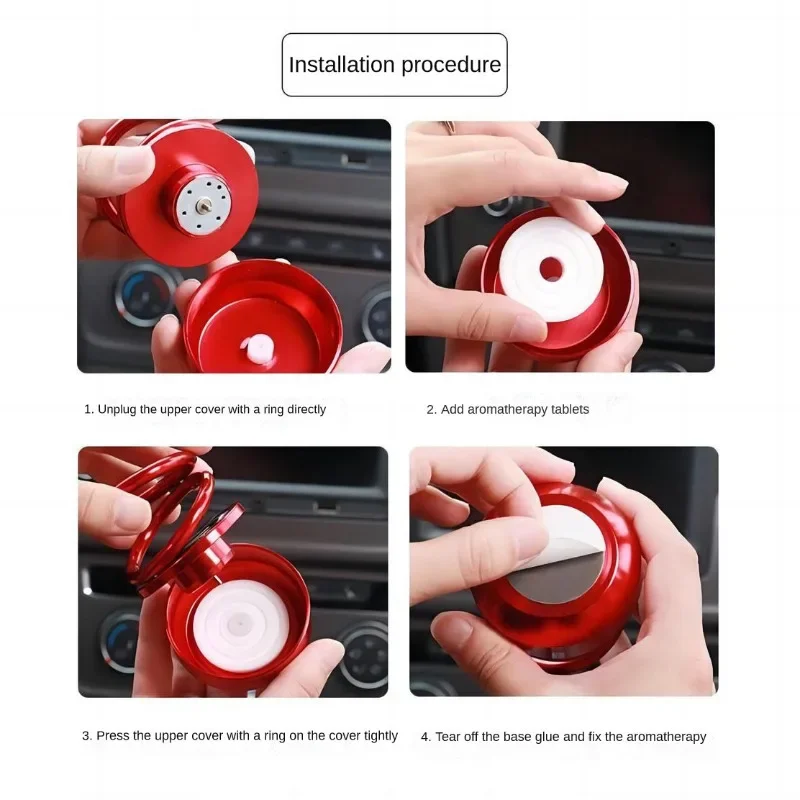 Installation procedure

1. Unplug the upper cover with a ring directly

2. Add aromatherapy tablets

3. Press the upper cover with a ring on the cover tightly

4. Tear off the base glue and fix the aromatherapy